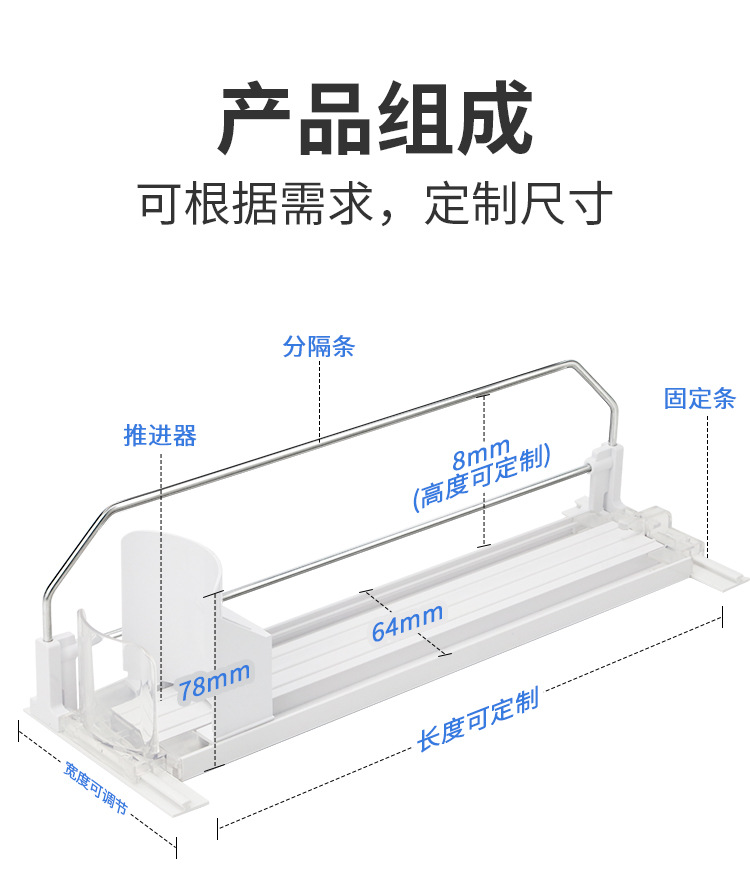 产品组成

可根据需求，定制尺寸

分隔条

固定条

推进器

8mm
(高度可定制)

64mm

78mm

长度可定制

宽度可调节