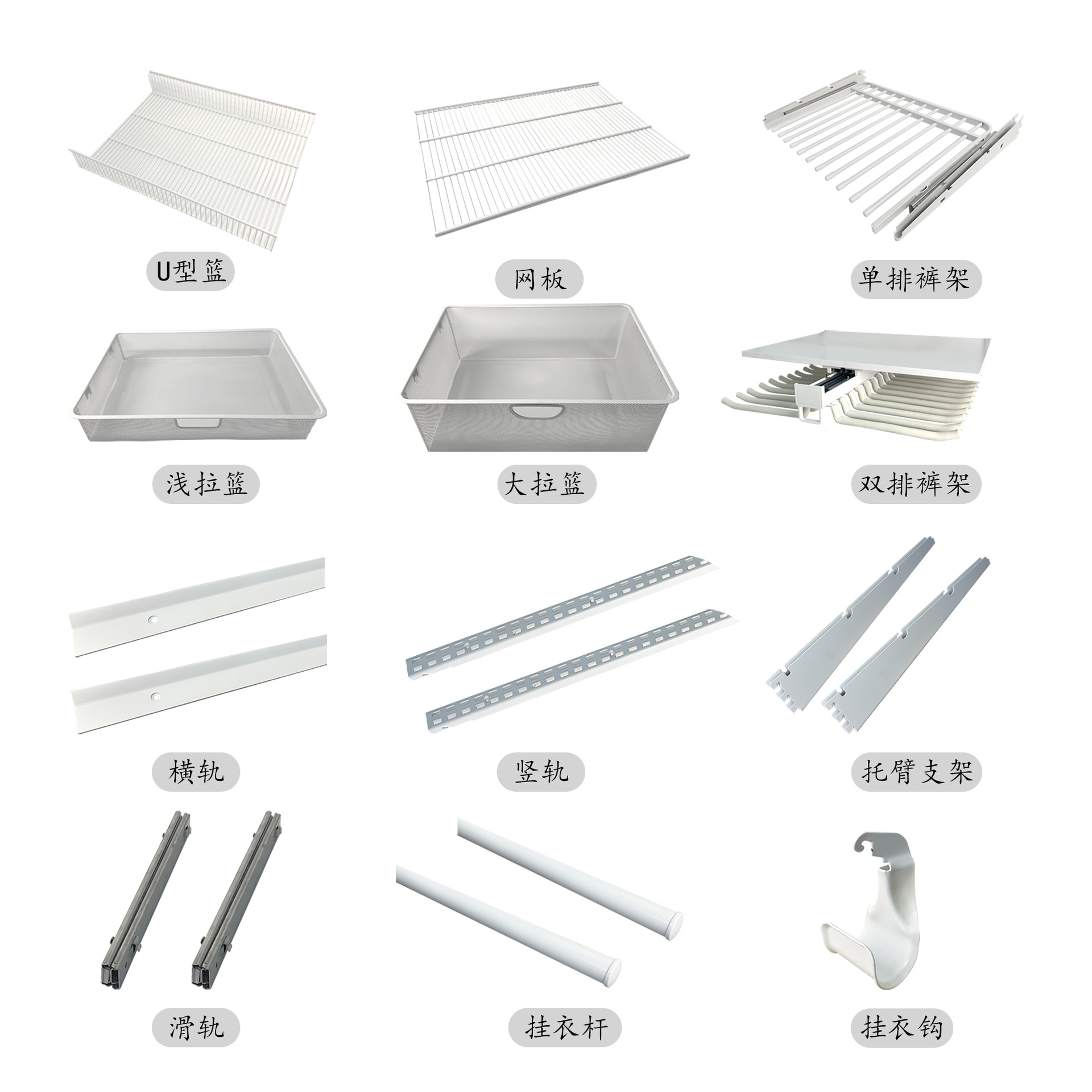 U型篮

网板

单排裤架

浅拉篮

大拉篮

双排裤架

横轨

竖轨

托臂支架

滑轨

挂衣杆

挂衣钩