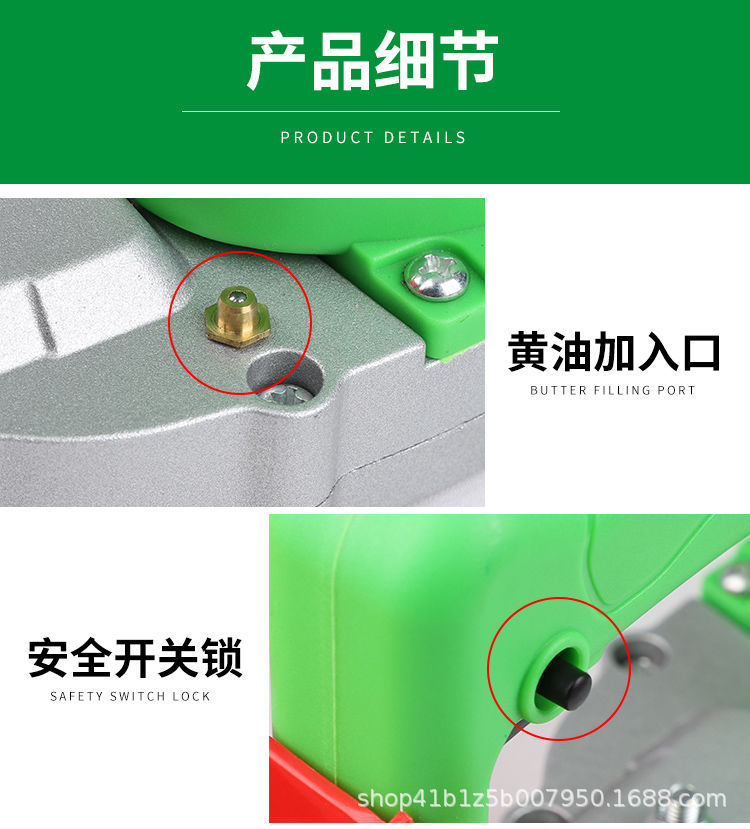 产品细节

PRODUCT DETAILS

黄油加入口

BUTTER FILLING PORT

安全开关锁

SAFETY SWITCH LOCK

shop41b1z5b007950.1688.com