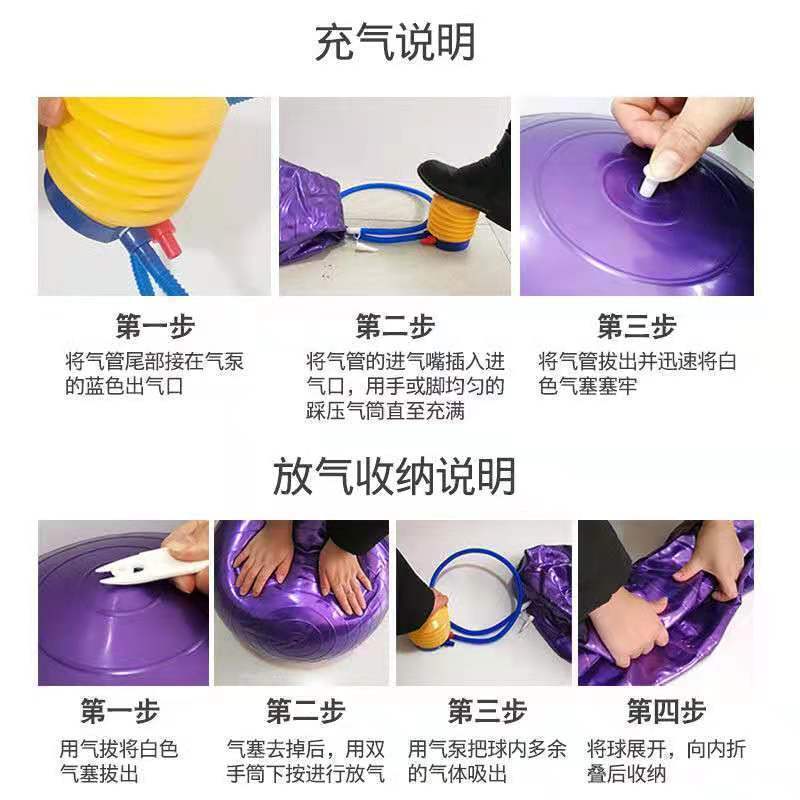 充气说明

第一步
将气管尾部接在气泵的蓝色出气口

第二步
将气管的进气嘴插入进气口，用手或脚均匀的踩压气筒直至充满

第三步
将气管拔出并迅速将白色气塞塞牢

放气收纳说明

第一步
用气拔将白色气塞拔出

第二步
气塞去掉后，用双手筒下按进行放气

第三步
用气泵把球内多余的气体吸出

第四步
将球展开，向内折叠后收纳