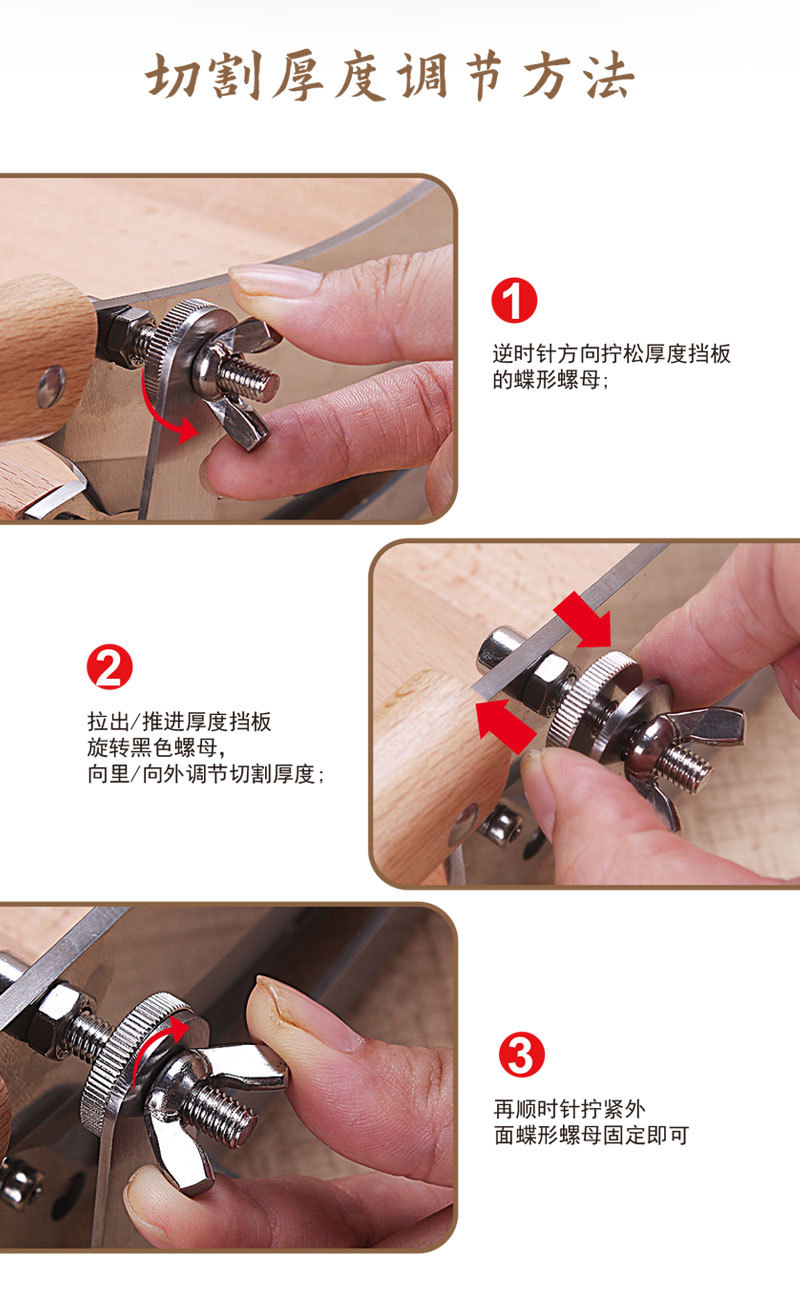 切割厚度调节方法

1
逆时针方向拧松厚度挡板的蝶形螺母；

2
拉出/推进厚度挡板
旋转黑色螺母，
向里/向外调节切割厚度；

3
再顺时针拧紧外面蝶形螺母固定即可