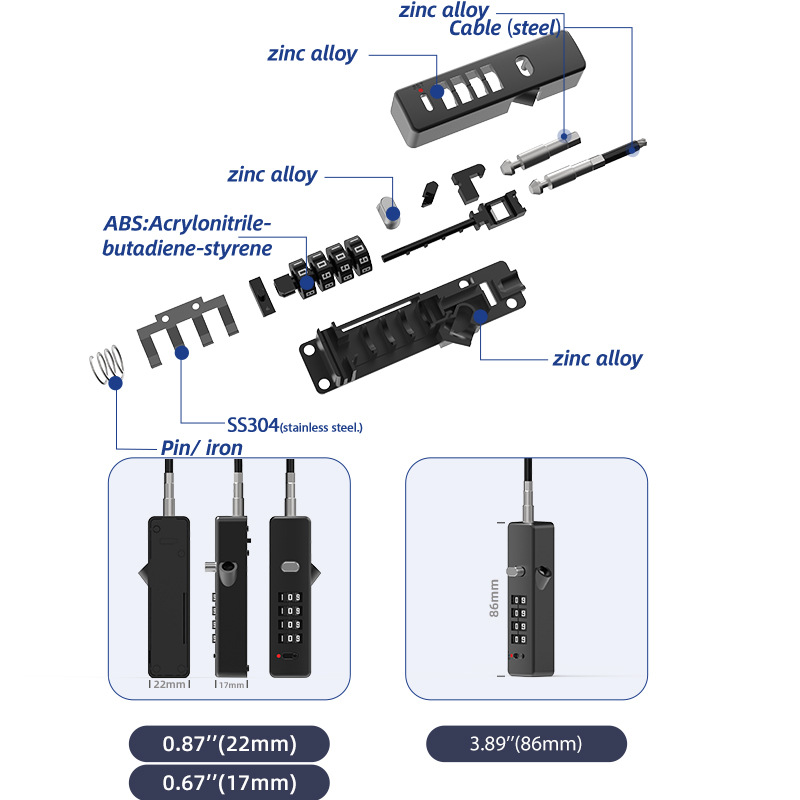 zinc alloy
Cable (steel)
zinc alloy
zinc alloy
ABS:Acrylonitrile-butadiene-styrene
zinc alloy
SS304(stainless steel.)
Pin/ iron

22mm
17mm

86mm

0.87''(22mm)
0.67''(17mm)
3.89''(86mm)