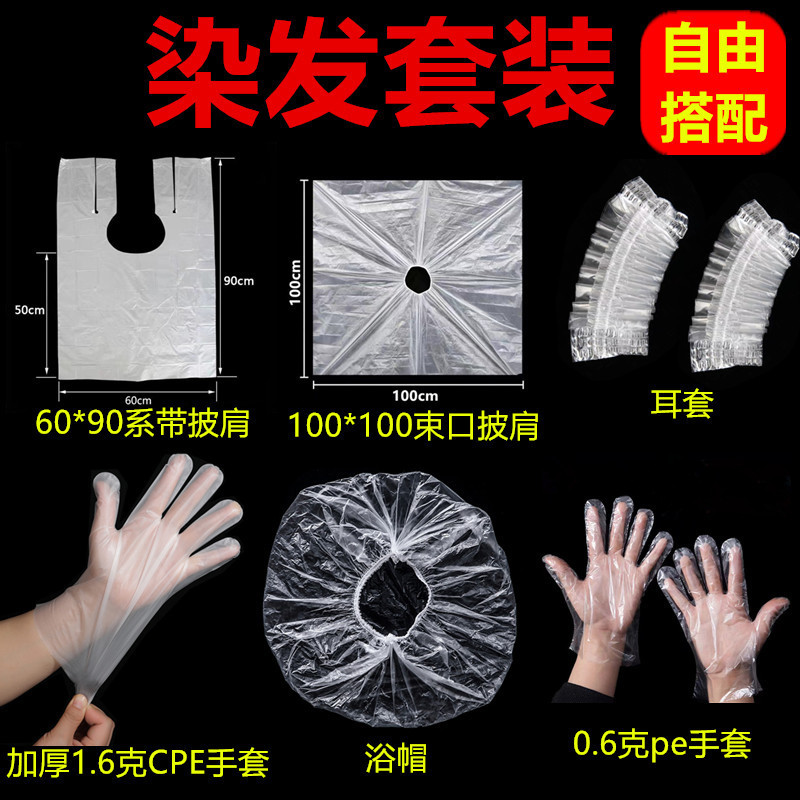 染发套装

自由搭配

50cm

90cm

60cm

60*90系带披肩

100cm

100cm

100*100束口披肩

耳套

加厚1.6克CPE手套

浴帽

0.6克pe手套