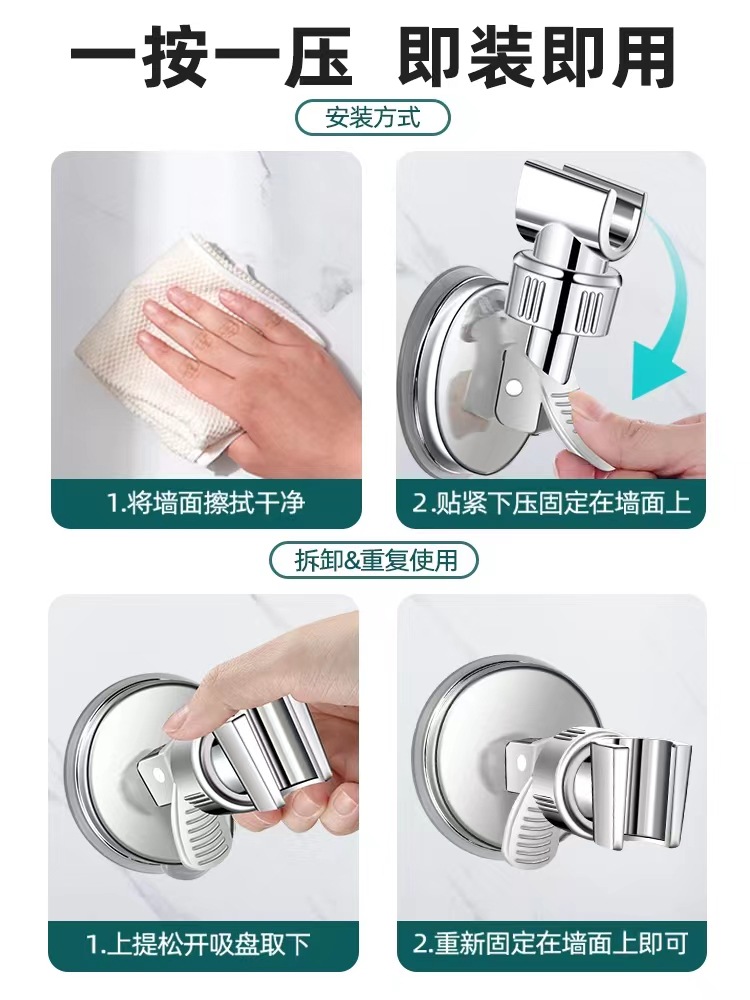 一按一压 即装即用

安装方式

1.将墙面擦拭干净

2.贴紧下压固定在墙面上

拆卸&重复使用

1.上提松开吸盘取下

2.重新固定在墙面上即可