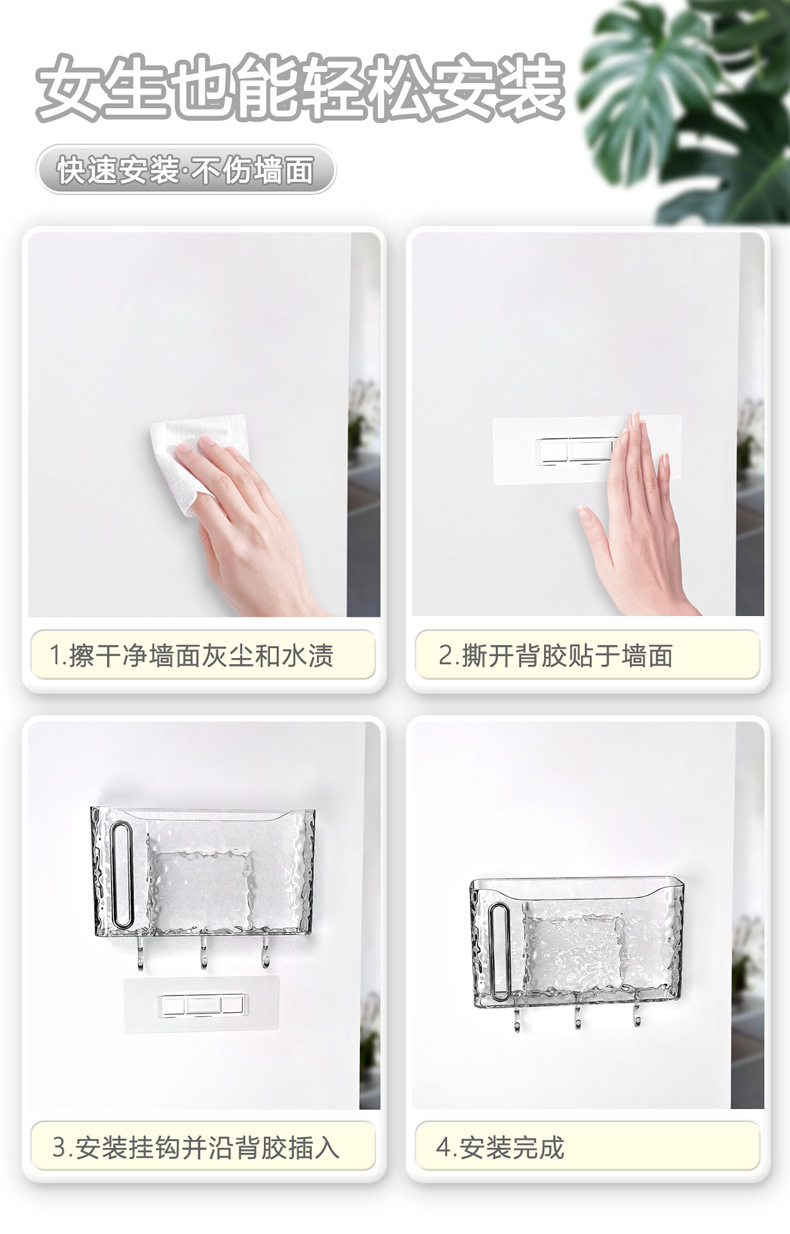 女生也能轻松安装

快速安装·不伤墙面

1.擦干净墙面灰尘和水渍

2.撕开背胶贴于墙面

3.安装挂钩并沿背胶插入

4.安装完成