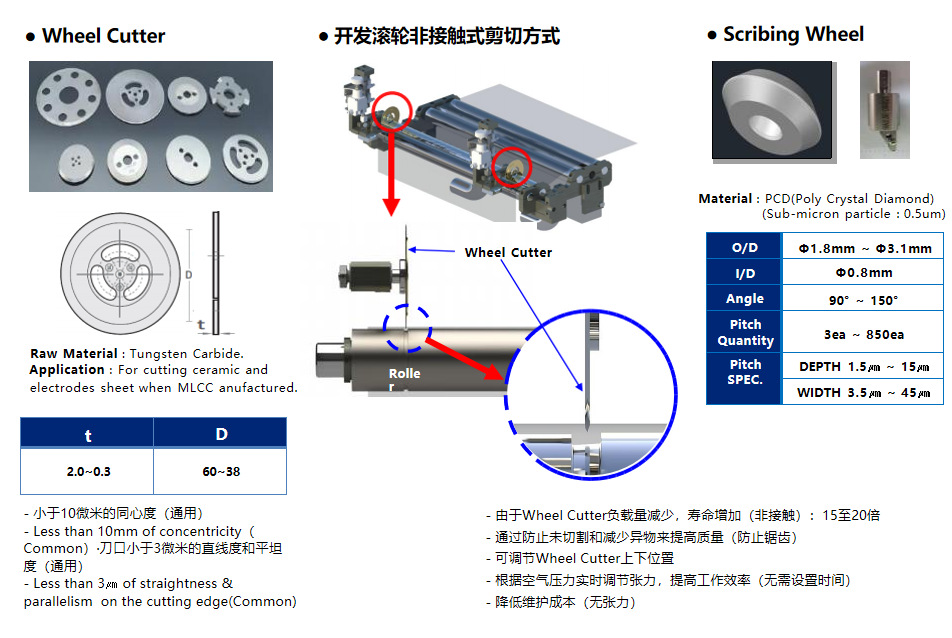 • Wheel Cutter

D

t

Raw Material : Tungsten Carbide.
Application : For cutting ceramic and electrodes sheet when MLCC anufactured.

| t | D |
|---|---|
| 2.0~0.3 | 60~38 |

- 小于10微米的同心度（通用）
- Less than 10mm of concentricity（Common）·刀口小于3微米的直线度和平坦度（通用）
- Less than 3㎛ of straightness & parallelism on the cutting edge(Common)

• 开发滚轮非接触式剪切方式

Wheel Cutter

Rolle r

- 由于Wheel Cutter负载量减少，寿命增加（非接触）：15至20倍
- 通过防止未切割和减少异物来提高质量（防止锯齿）
- 可调节Wheel Cutter上下位置
- 根据空气压力实时调节张力，提高工作效率（无需设置时间）
- 降低维护成本（无张力）

• Scribing Wheel

Material : PCD(Poly Crystal Diamond)
(Sub-micron particle : 0.5um)

| O/D | Φ1.8mm ~ Φ3.1mm |
|---|---|
| I/D | Φ0.8mm |
| Angle | 90° ~ 150° |
| Pitch Quantity | 3ea ~ 850ea |
| Pitch SPEC. | DEPTH 1.5㎛ ~ 15㎛ |
| | WIDTH 3.5㎛ ~ 45㎛ |