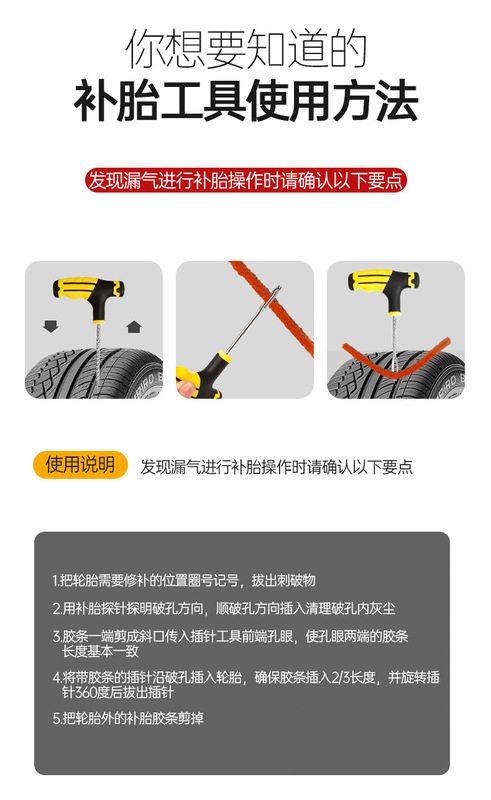 你想要知道的
补胎工具使用方法

发现漏气进行补胎操作时请确认以下要点

使用说明 发现漏气进行补胎操作时请确认以下要点

1.把轮胎需要修补的位置圈号记号，拔出刺破物

2.用补胎探针探明破孔方向，顺破孔方向插入清理破孔内灰尘

3.胶条一端剪成斜口传入插针工具前端孔眼，使孔眼两端的胶条长度基本一致

4.将带胶条的插针沿破孔插入轮胎，确保胶条插入2/3长度，并旋转插针360度后拔出插针

5.把轮胎外的补胎胶条剪掉