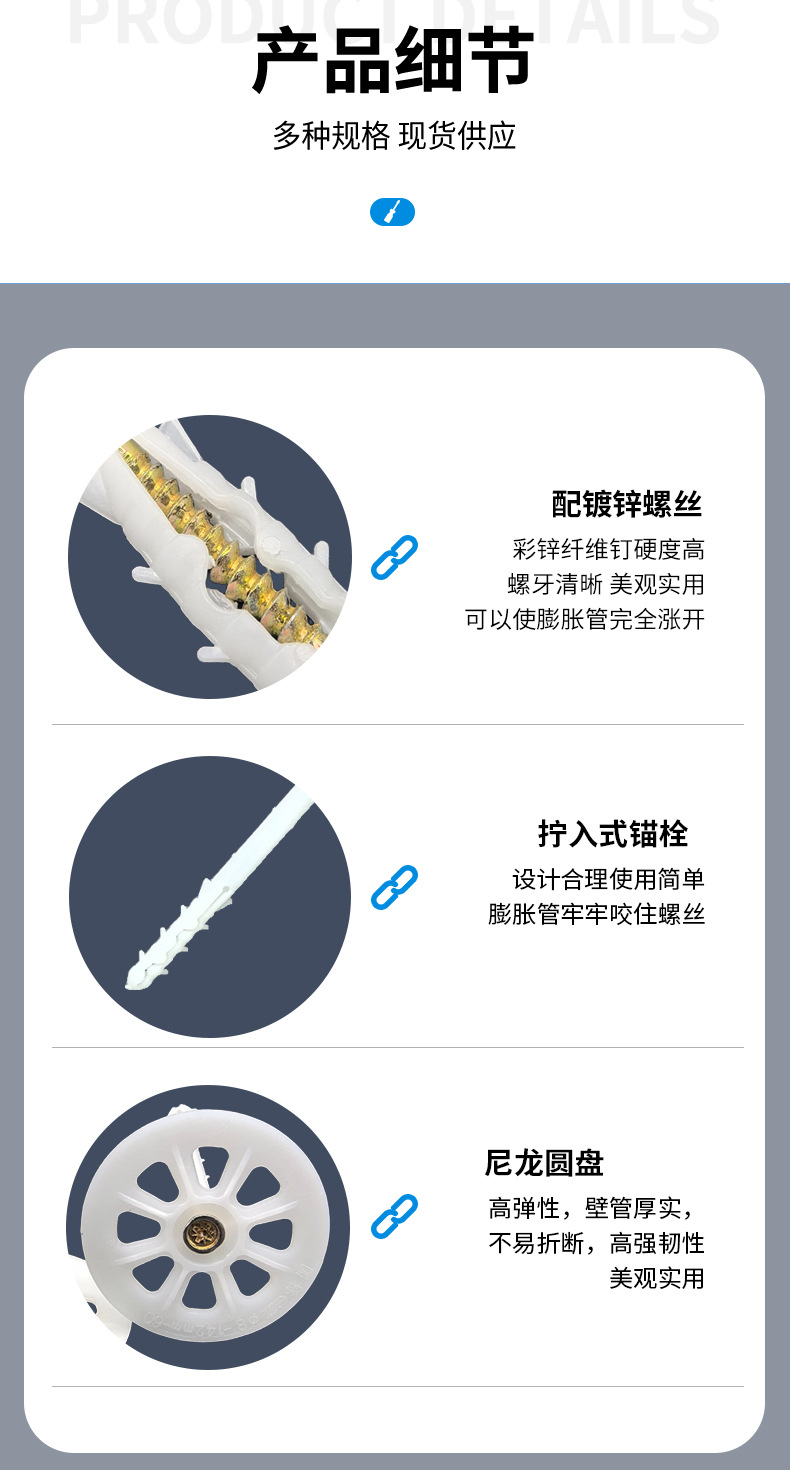 PRODUCT DETAILS

产品细节

多种规格 现货供应

配镀锌螺丝

彩锌纤维钉硬度高
螺牙清晰 美观实用
可以使膨胀管完全涨开

拧入式锚栓

设计合理使用简单
膨胀管牢牢咬住螺丝

尼龙圆盘

高弹性，壁管厚实，
不易折断，高强韧性
美观实用