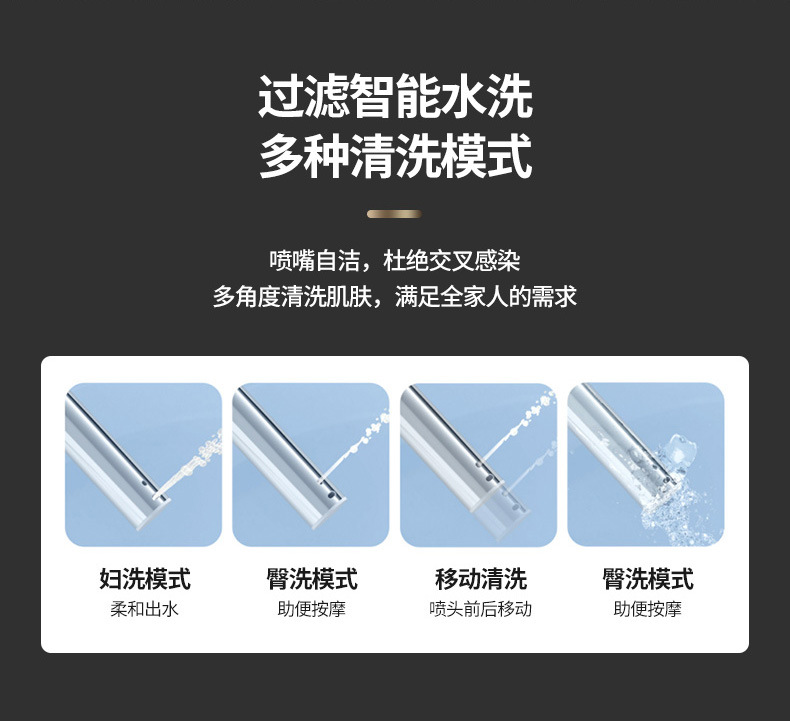 过滤智能水洗
多种清洗模式

喷嘴自洁，杜绝交叉感染
多角度清洗肌肤，满足全家人的需求

妇洗模式
柔和出水

臀洗模式
助便按摩

移动清洗
喷头前后移动

臀洗模式
助便按摩