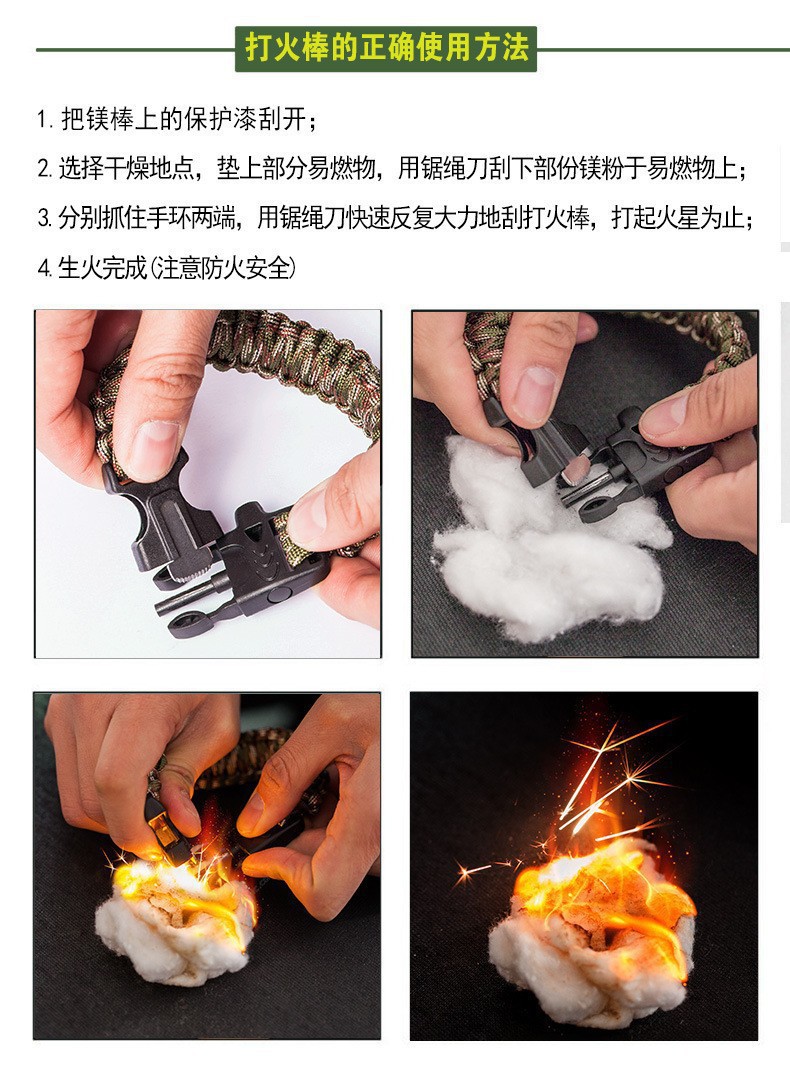 打火棒的正确使用方法

1. 把镁棒上的保护漆刮开；

2. 选择干燥地点，垫上部分易燃物，用锯绳刀刮下部份镁粉于易燃物上；

3. 分别抓住手环两端，用锯绳刀快速反复大力地刮打火棒，打起火星为止；

4. 生火完成(注意防火安全)