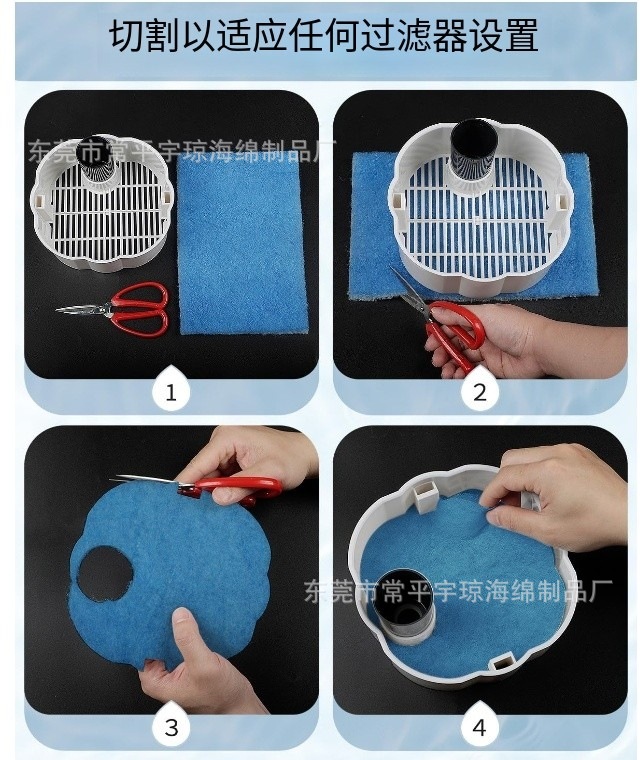 切割以适应任何过滤器设置

东莞市常平宇琼海绵制品厂

1

2

3

东莞市常平宇琼海绵制品厂

4