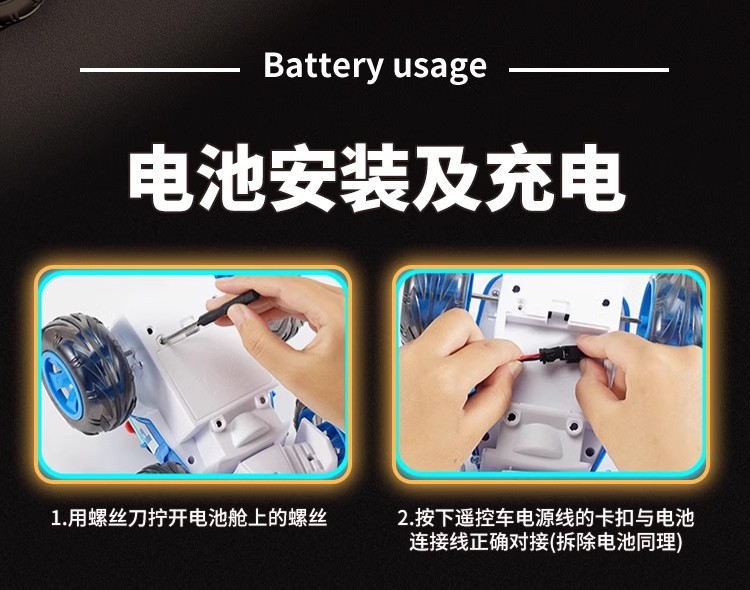 Battery usage

电池安装及充电

1.用螺丝刀拧开电池舱上的螺丝

2.按下遥控车电源线的卡扣与电池连接线正确对接(拆除电池同理)