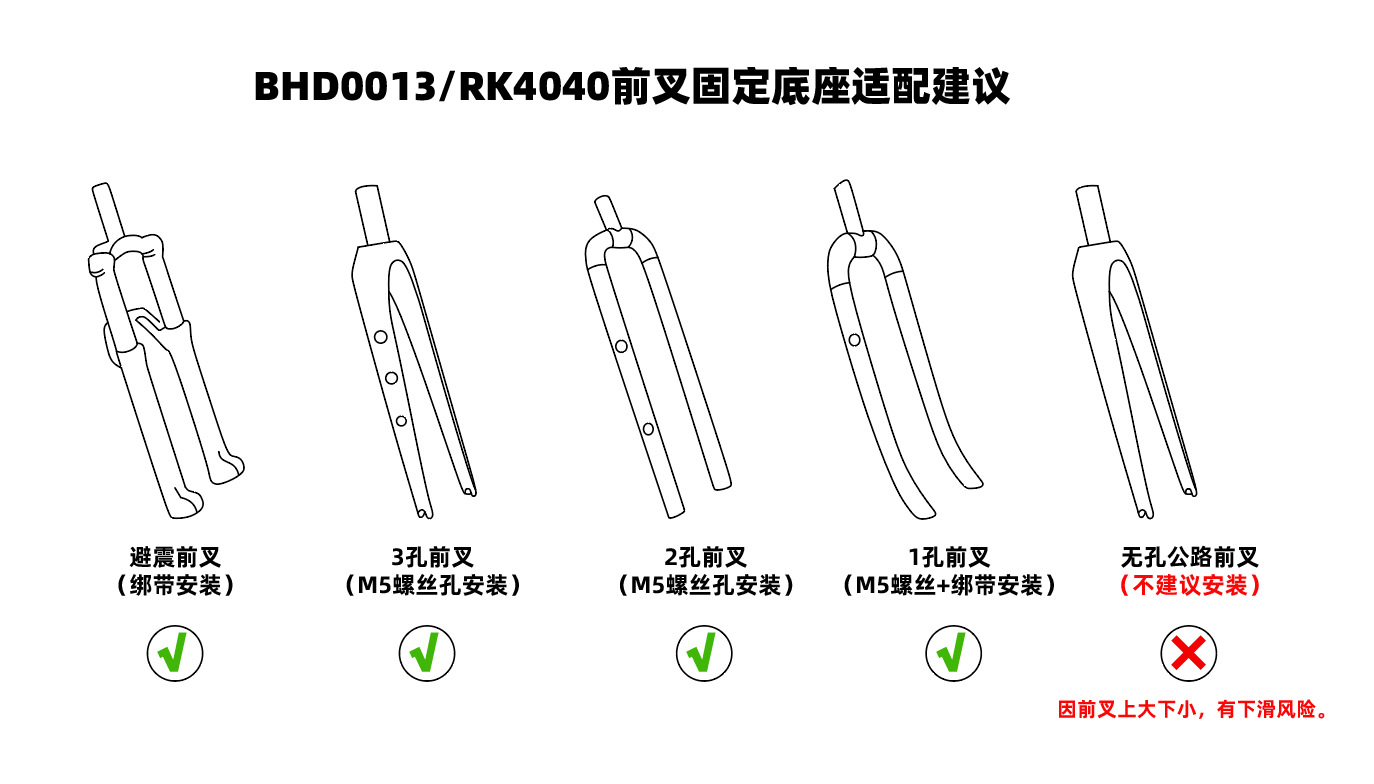 BHD0013/RK4040前叉固定底座适配建议

避震前叉
（绑带安装）

3孔前叉
（M5螺丝孔安装）

2孔前叉
（M5螺丝孔安装）

1孔前叉
（M5螺丝+绑带安装）

无孔公路前叉
（不建议安装）

因前叉上大下小，有下滑风险。