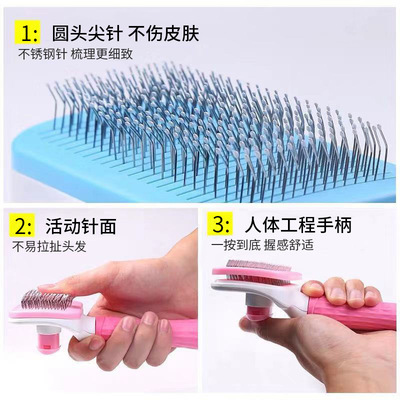 1: 圆头尖针 不伤皮肤
不锈钢针 梳理更细致

2: 活动针面
不易拉扯头发

3: 人体工程手柄
一按到底 握感舒适