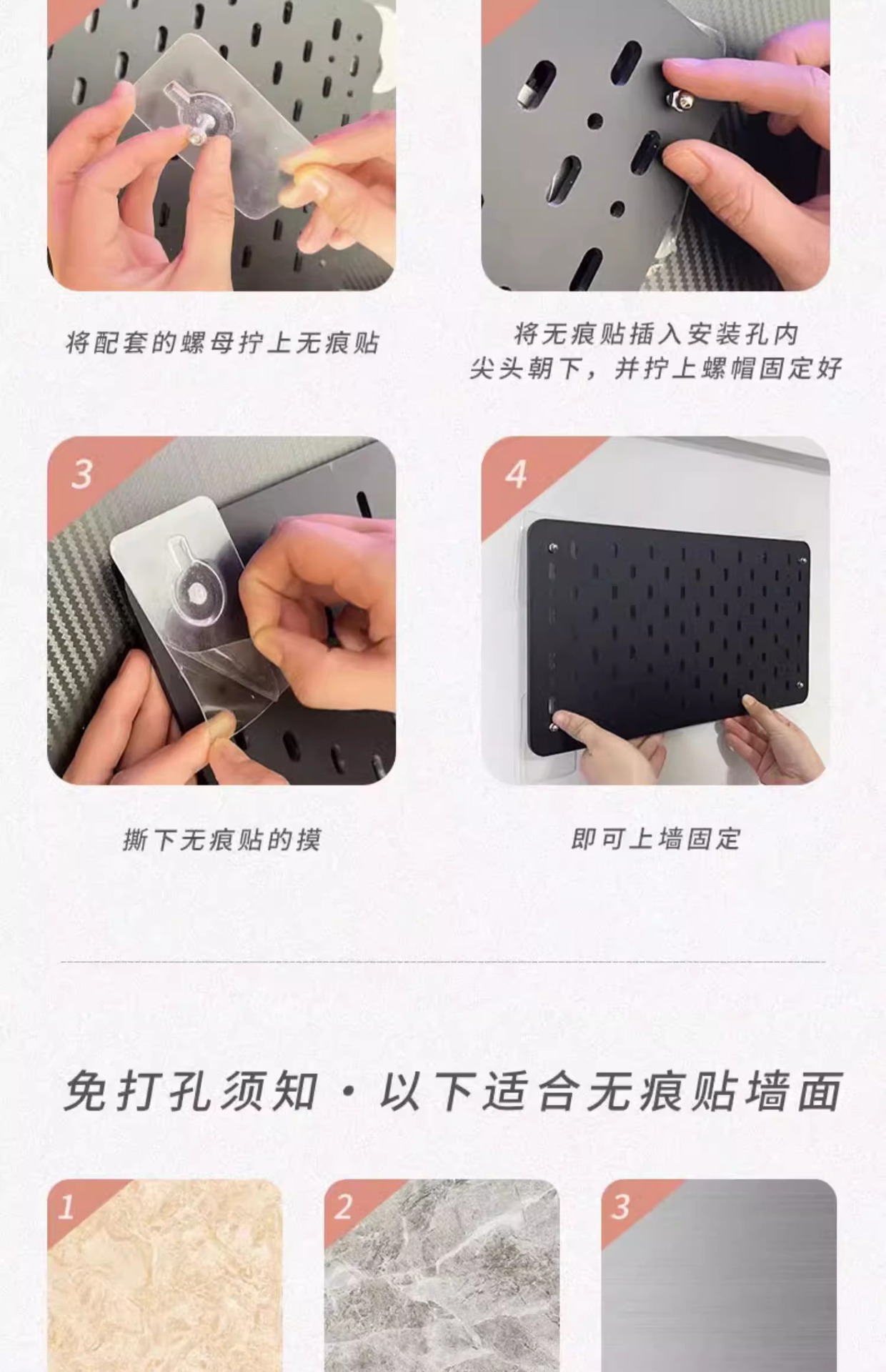 将配套的螺母拧上无痕贴

将无痕贴插入安装孔内
尖头朝下，并拧上螺帽固定好

3

4

撕下无痕贴的摸

即可上墙固定

免打孔须知 · 以下适合无痕贴墙面

1

2

3