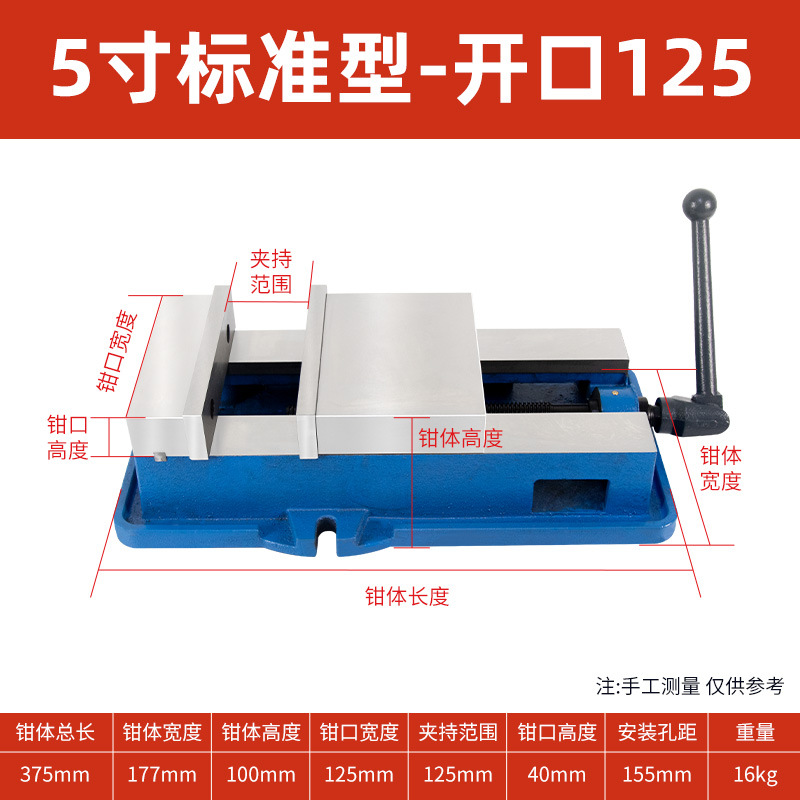 5寸标准型-开口125

夹持范围

钳口宽度

钳口高度

钳体高度

钳体宽度

钳体长度

注:手工测量 仅供参考

| 钳体总长 | 钳体宽度 | 钳体高度 | 钳口宽度 | 夹持范围 | 钳口高度 | 安装孔距 | 重量 |
|---|---|---|---|---|---|---|---|
| 375mm | 177mm | 100mm | 125mm | 125mm | 40mm | 155mm | 16kg |