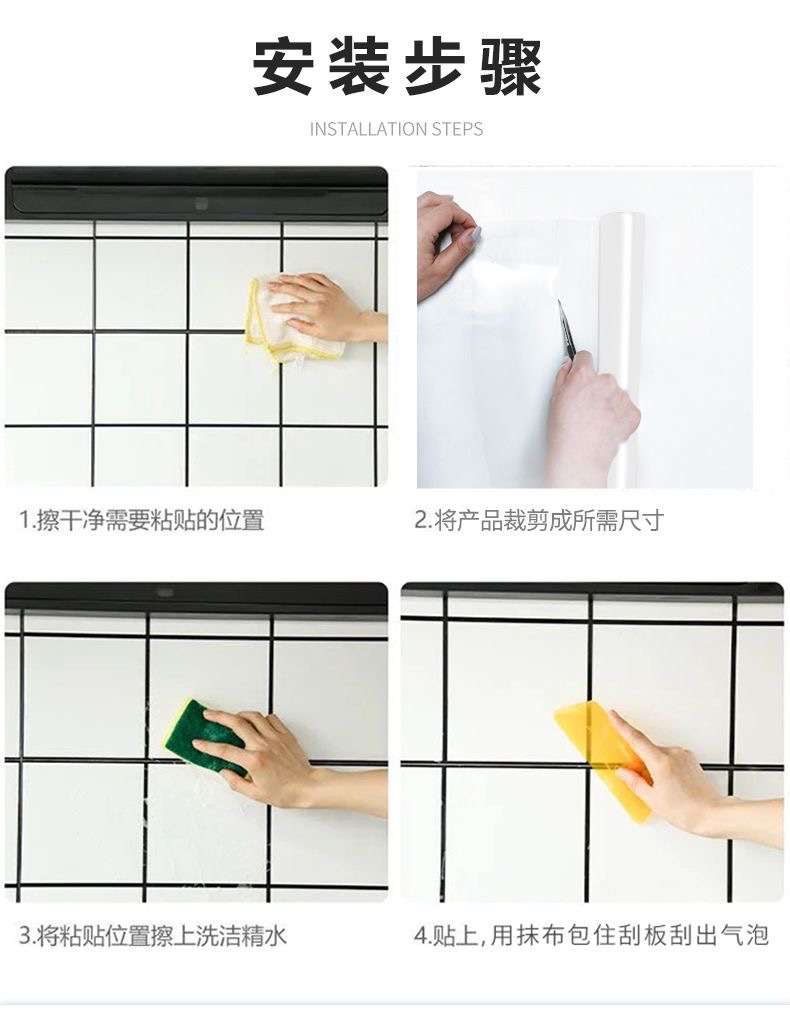 安装步骤

INSTALLATION STEPS

1.擦干净需要粘贴的位置

2.将产品裁剪成所需尺寸

3.将粘贴位置擦上洗洁精水

4.贴上,用抹布包住刮板刮出气泡