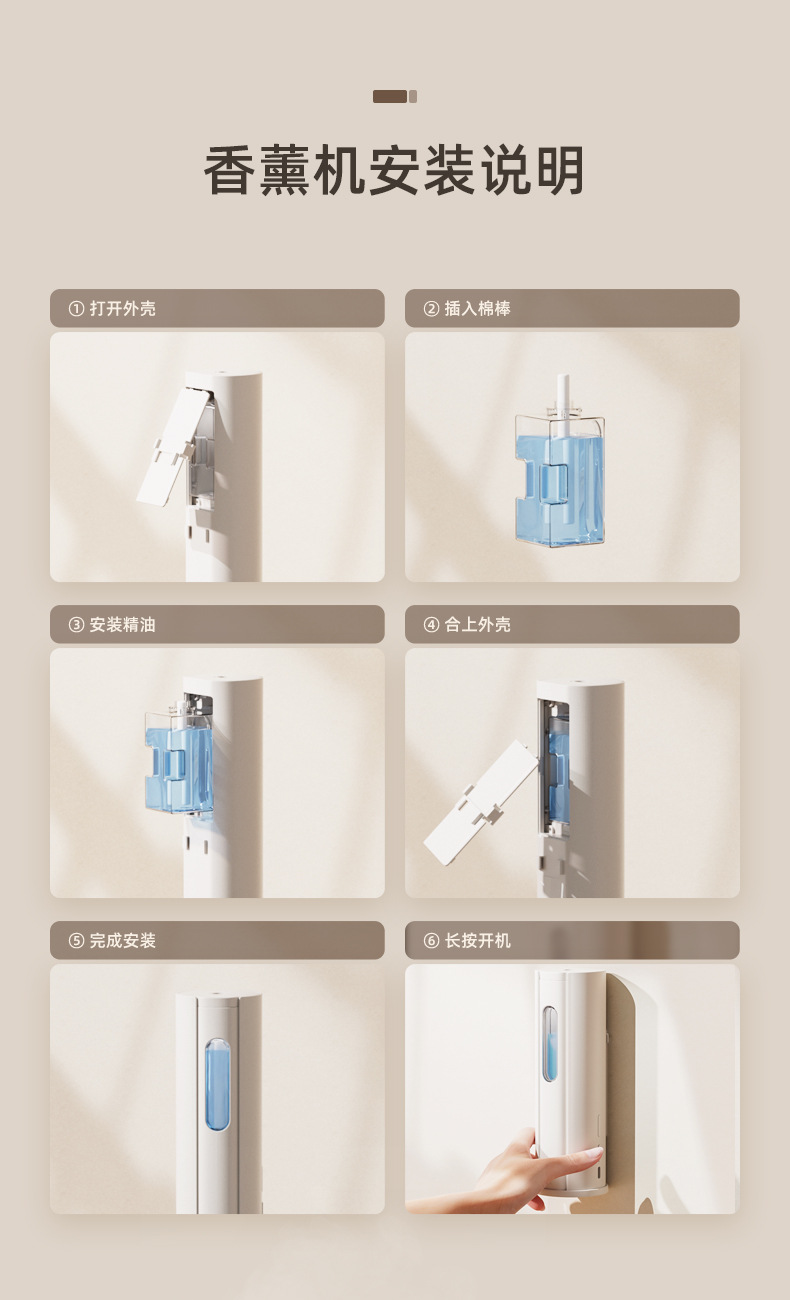 香薰机安装说明

① 打开外壳

② 插入棉棒

③ 安装精油

④ 合上外壳

⑤ 完成安装

⑥ 长按开机