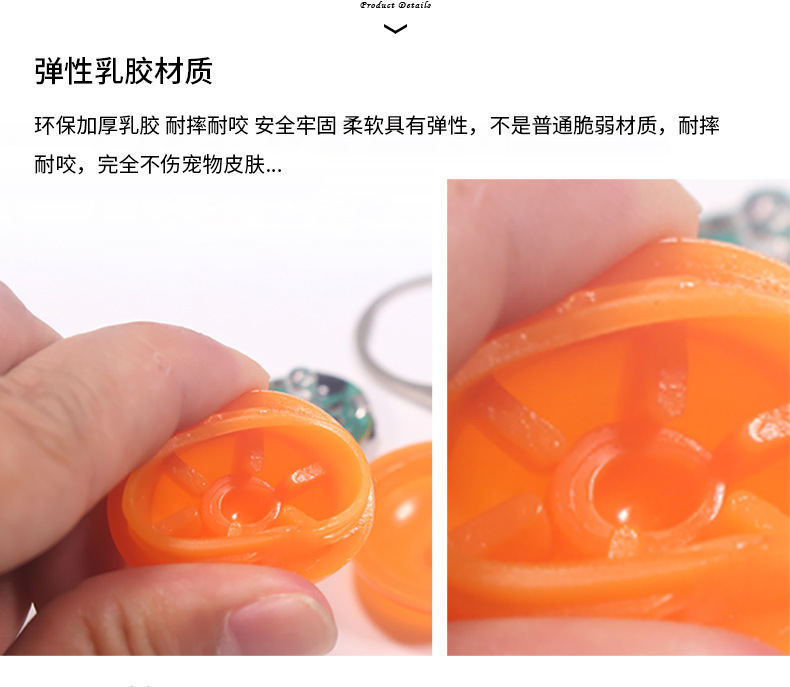 Product Details

弹性乳胶材质

环保加厚乳胶 耐摔耐咬 安全牢固 柔软具有弹性，不是普通脆弱材质，耐摔耐咬，完全不伤宠物皮肤...