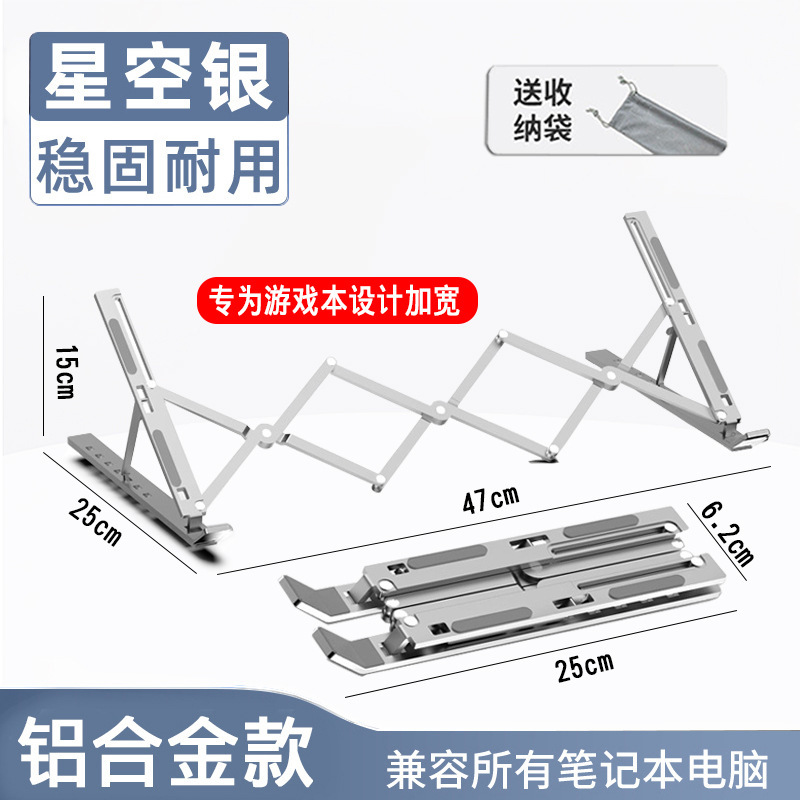 星空银
稳固耐用

送收纳袋

专为游戏本设计加宽

15cm

25cm

47cm

6.2cm

25cm

铝合金款

兼容所有笔记本电脑