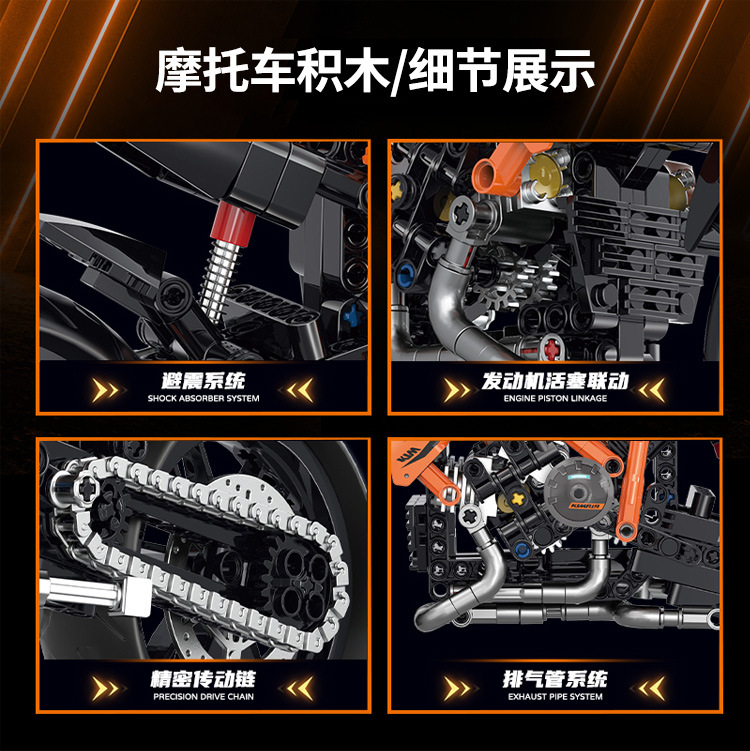 摩托车积木/细节展示

避震系统
SHOCK ABSORBER SYSTEM

发动机活塞联动
ENGINE PISTON LINKAGE

精密传动链
PRECISION DRIVE CHAIN

排气管系统
EXHAUST PIPE SYSTEM