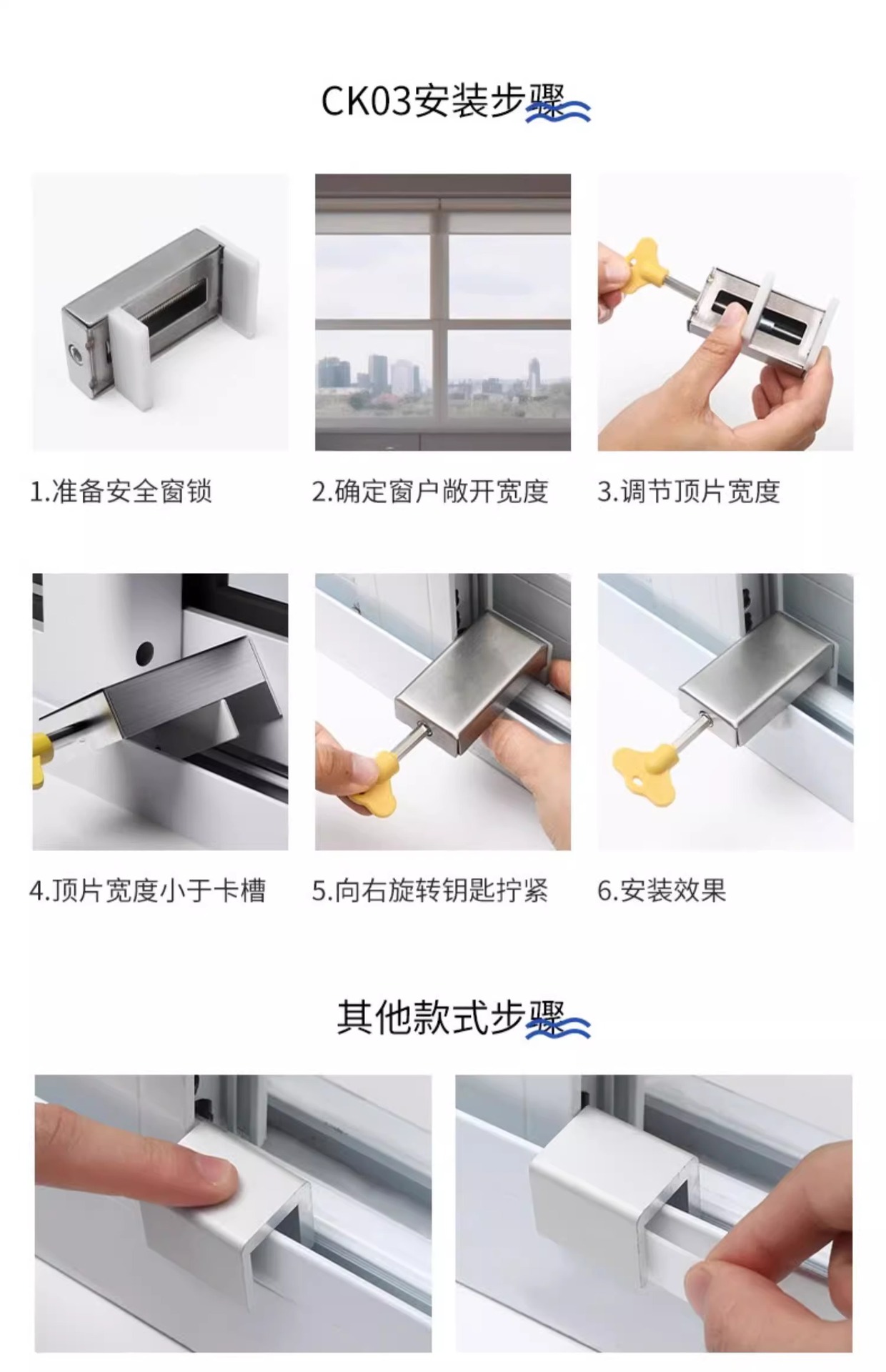 CK03安装步骤

1.准备安全窗锁

2.确定窗户敞开宽度

3.调节顶片宽度

4.顶片宽度小于卡槽

5.向右旋转钥匙拧紧

6.安装效果

其他款式步骤