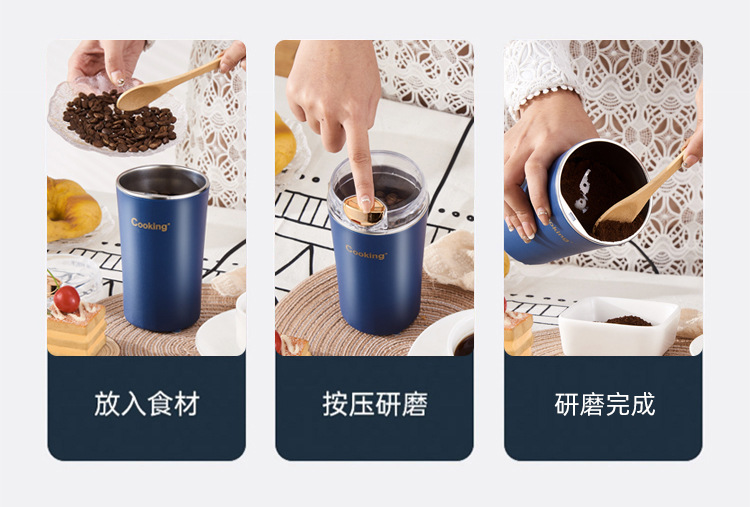 Cooking

放入食材

Cooking

按压研磨

Cooking

研磨完成