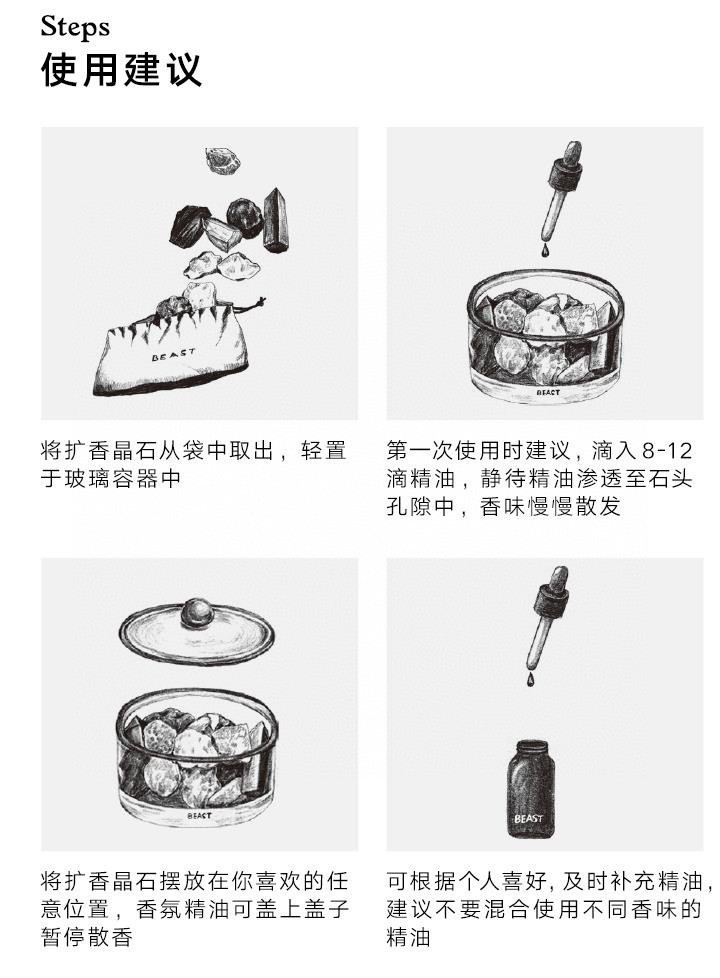 Steps
使用建议

BEAST

将扩香晶石从袋中取出，轻置于玻璃容器中

BEAST

第一次使用时建议，滴入 8-12 滴精油，静待精油渗透至石头孔隙中，香味慢慢散发

BEAST

将扩香晶石摆放在你喜欢的任意位置，香氛精油可盖上盖子暂停散香

BEAST

可根据个人喜好，及时补充精油，建议不要混合使用不同香味的精油