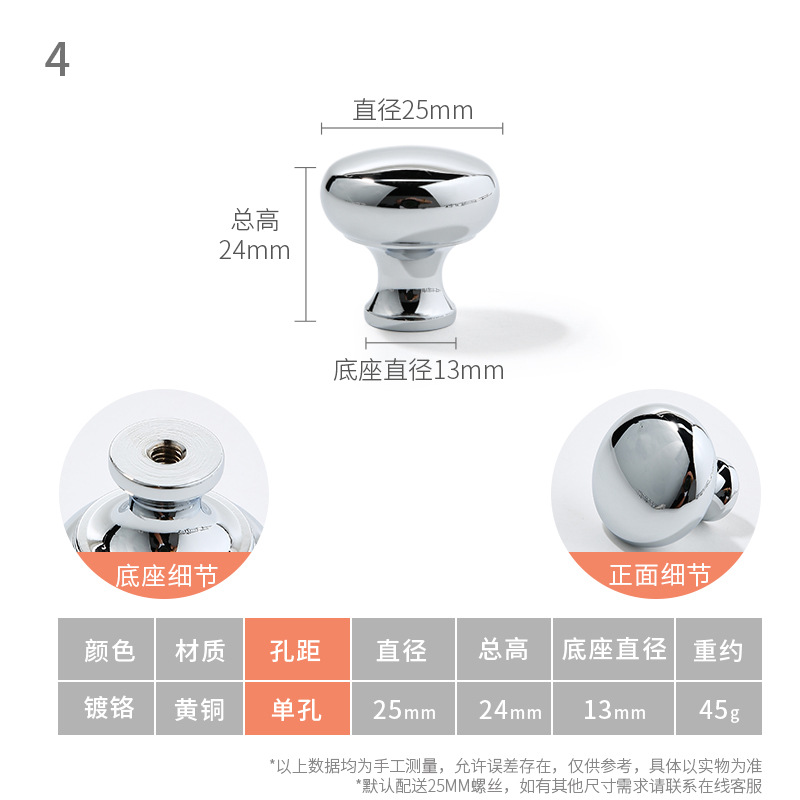 4

直径25mm

总高
24mm

底座直径13mm

底座细节

正面细节

| 颜色 | 材质 | 孔距 | 直径 | 总高 | 底座直径 | 重约 |
|---|---|---|---|---|---|---|
| 镀铬 | 黄铜 | 单孔 | 25mm | 24mm | 13mm | 45g |

*以上数据均为手工测量，允许误差存在，仅供参考，具体以实物为准
*默认配送25MM螺丝，如有其他尺寸需求请联系在线客服