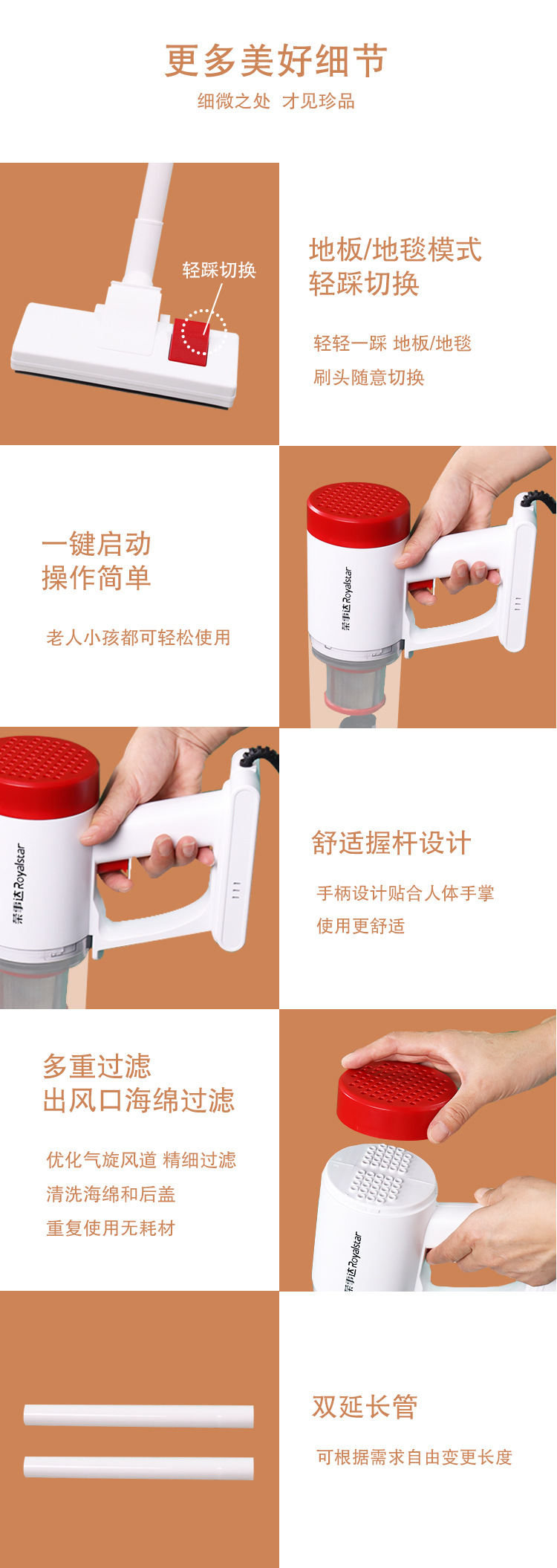 更多美好细节
细微之处 才见珍品

轻踩切换

地板/地毯模式
轻踩切换

轻轻一踩 地板/地毯
刷头随意切换

一键启动
操作简单

老人小孩都可轻松使用

荣事达 Royalstar

荣事达 Royalstar

舒适握杆设计

手柄设计贴合人体手掌
使用更舒适

多重过滤
出风口海绵过滤

优化气旋风道 精细过滤
清洗海绵和后盖
重复使用无耗材

荣事达 Royalstar

双延长管

可根据需求自由变更长度