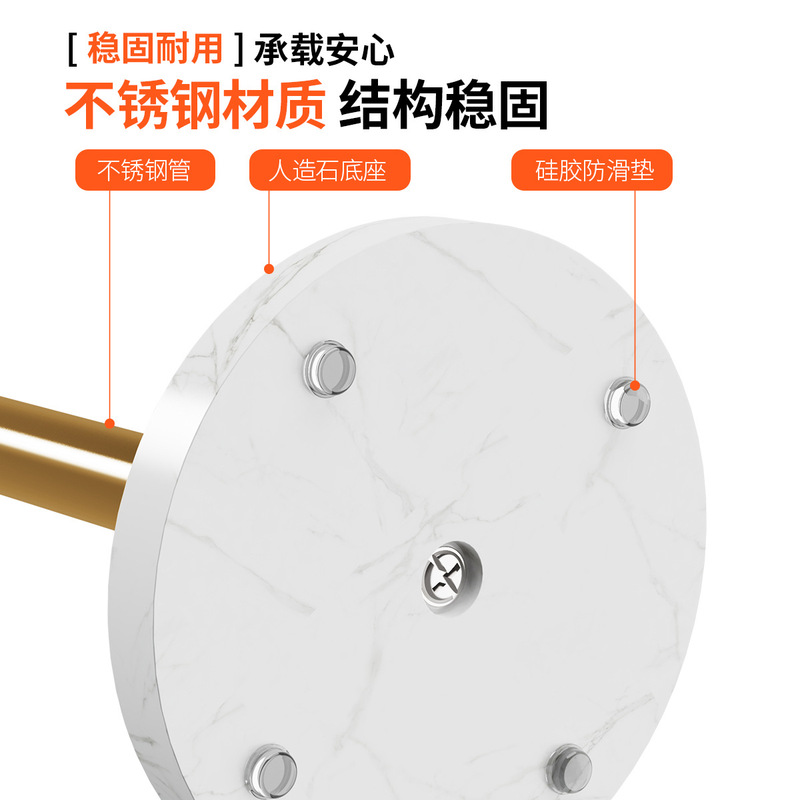 [ 稳固耐用 ] 承载安心

不锈钢材质 结构稳固

不锈钢管

人造石底座

硅胶防滑垫