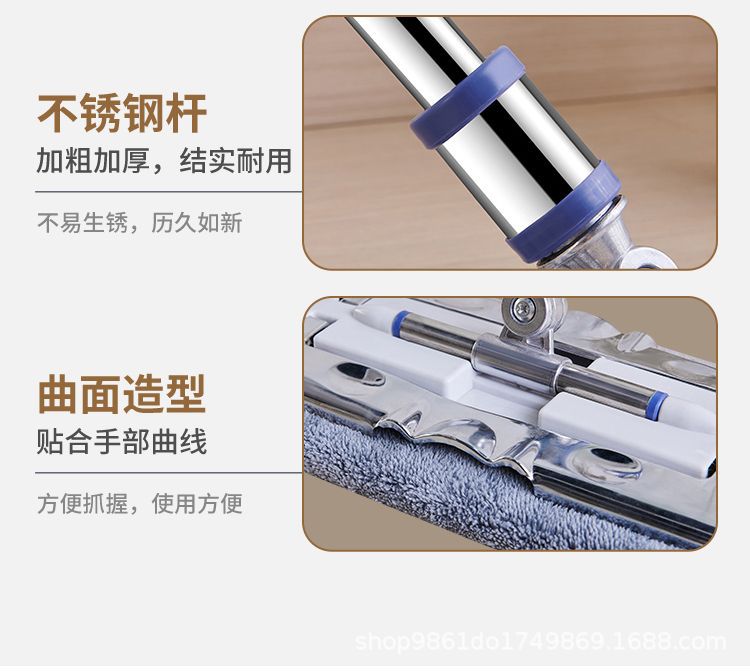 不锈钢杆
加粗加厚，结实耐用

不易生锈，历久如新

曲面造型
贴合手部曲线

方便抓握，使用方便

shop9861do1749869.1688.com