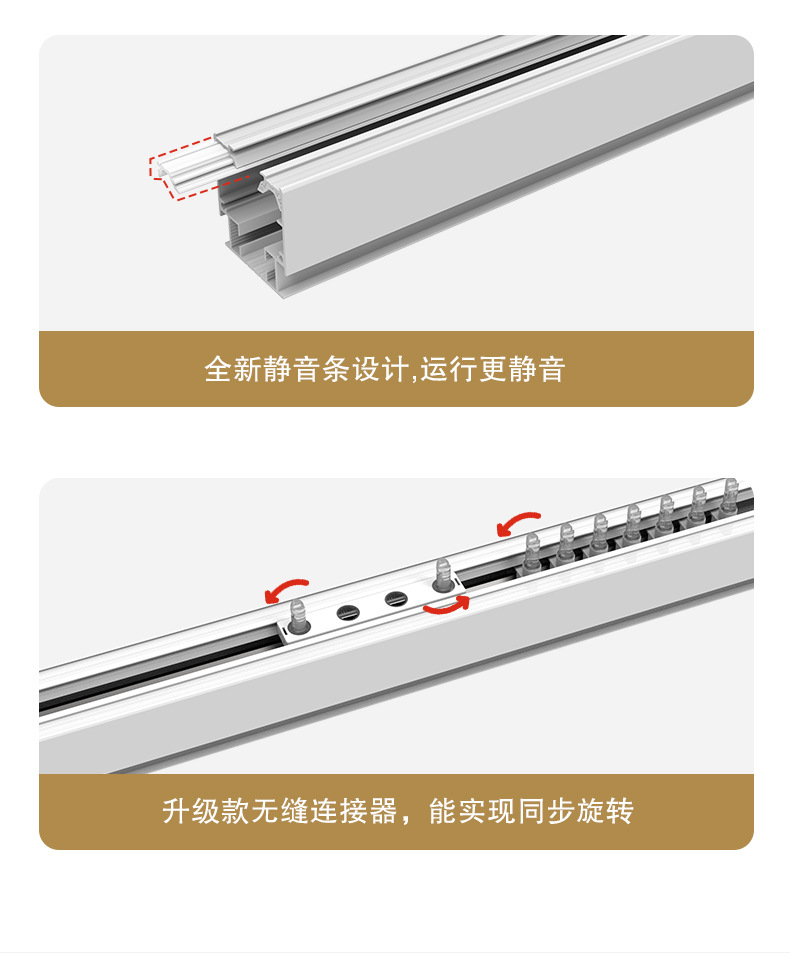 全新静音条设计,运行更静音

升级款无缝连接器，能实现同步旋转