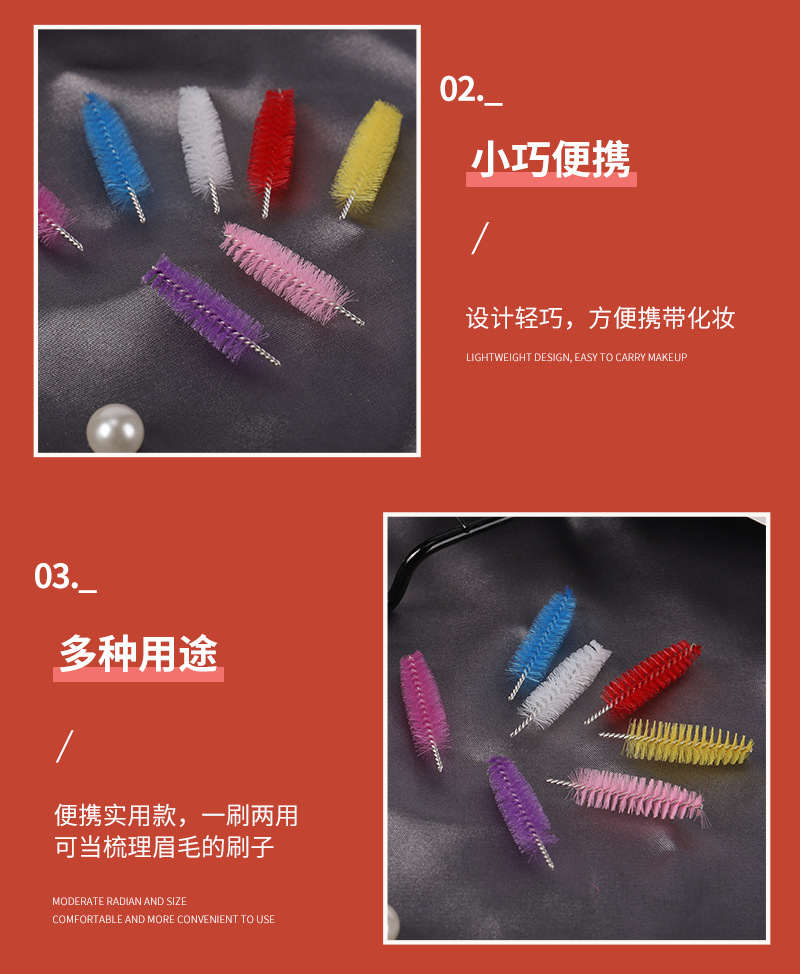 02._

小巧便携

/

设计轻巧，方便携带化妆

LIGHTWEIGHT DESIGN, EASY TO CARRY MAKEUP

03._

多种用途

/

便携实用款，一刷两用
可当梳理眉毛的刷子

MODERATE RADIAN AND SIZE
COMFORTABLE AND MORE CONVENIENT TO USE