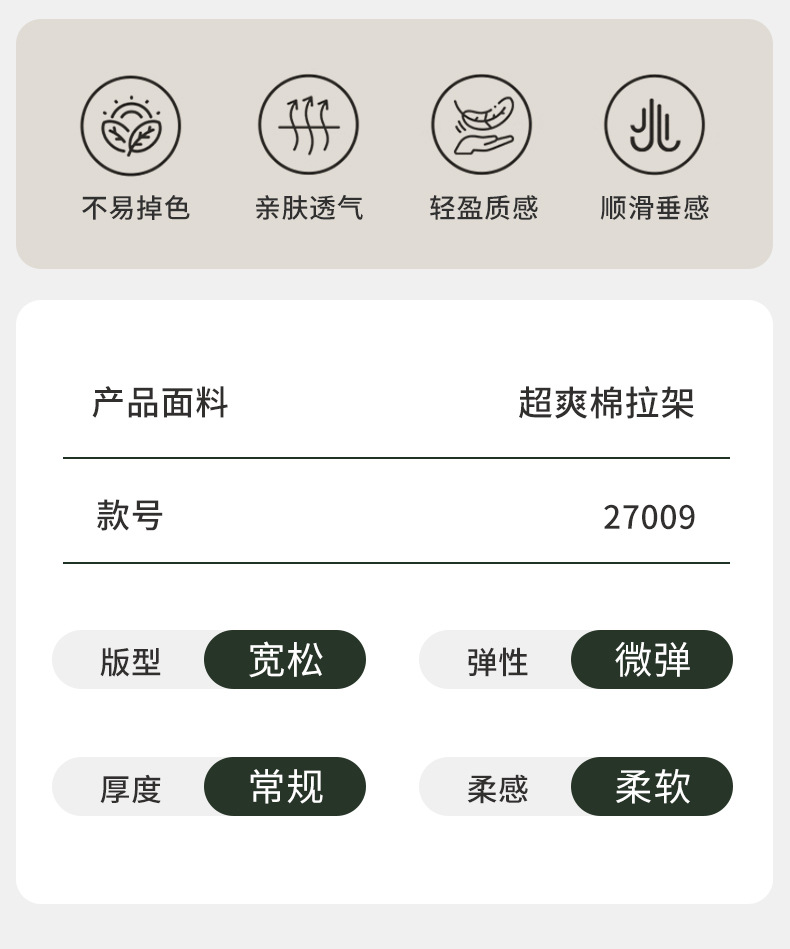 不易掉色 亲肤透气 轻盈质感 顺滑垂感

产品面料 超爽棉拉架

款号 27009

版型 宽松

弹性 微弹

厚度 常规

柔感 柔软