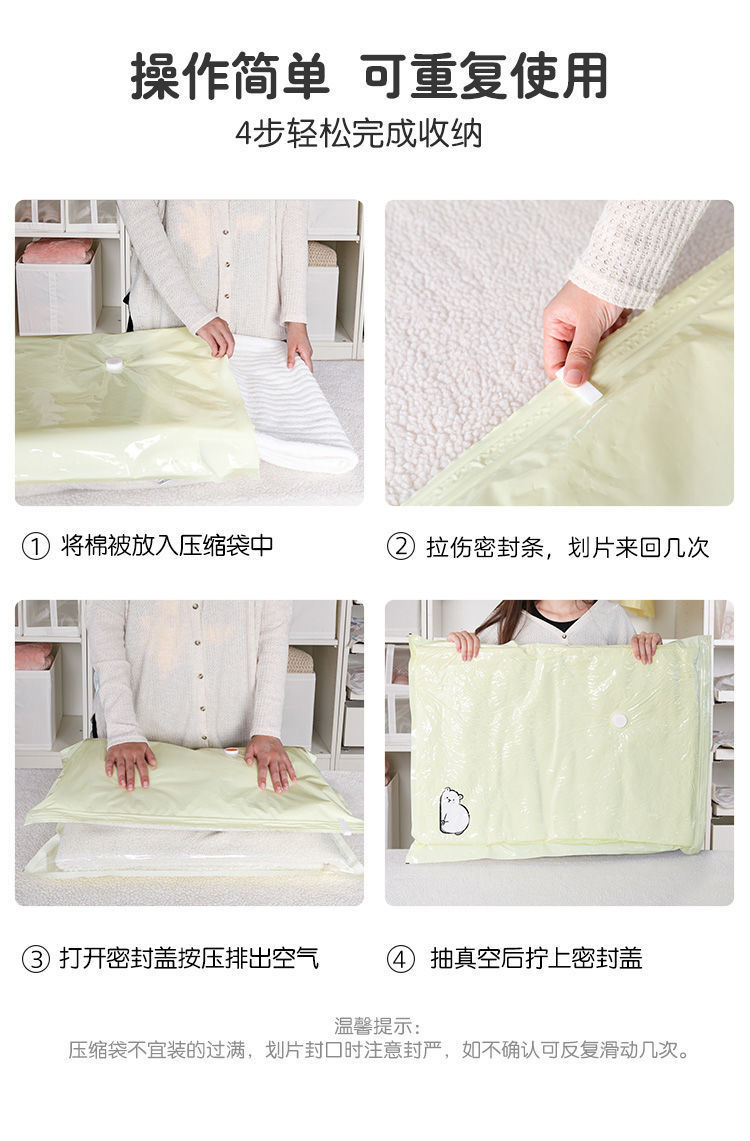 操作简单 可重复使用

4步轻松完成收纳

① 将棉被放入压缩袋中

② 拉伤密封条，划片来回几次

③ 打开密封盖按压排出空气

④ 抽真空后拧上密封盖

温馨提示：
压缩袋不宜装的过满，划片封口时注意封严，如不确认可反复滑动几次。