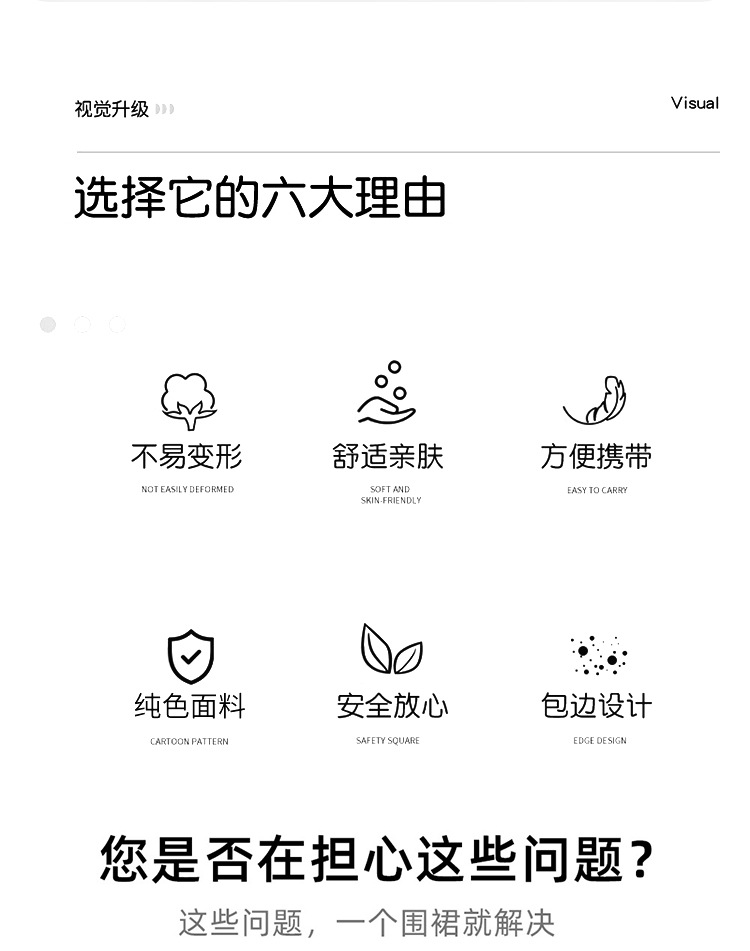 视觉升级

Visual

选择它的六大理由

不易变形

NOT EASILY DEFORMED

舒适亲肤

SOFT AND
SKIN-FRIENDLY

方便携带

EASY TO CARRY

纯色面料

CARTOON PATTERN

安全放心

SAFETY SQUARE

包边设计

EDGE DESIGN

您是否在担心这些问题？

这些问题，一个围裙就解决