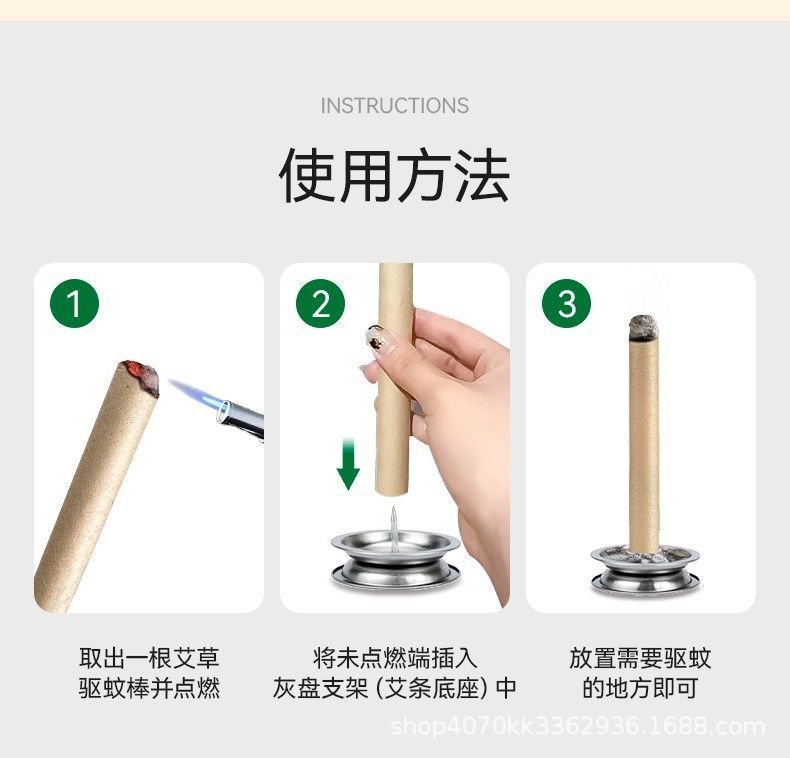 INSTRUCTIONS

使用方法

1

2

3

取出一根艾草驱蚊棒并点燃

将未点燃端插入灰盘支架（艾条底座）中

放置需要驱蚊的地方即可

shop4070kk3362936.1688.com