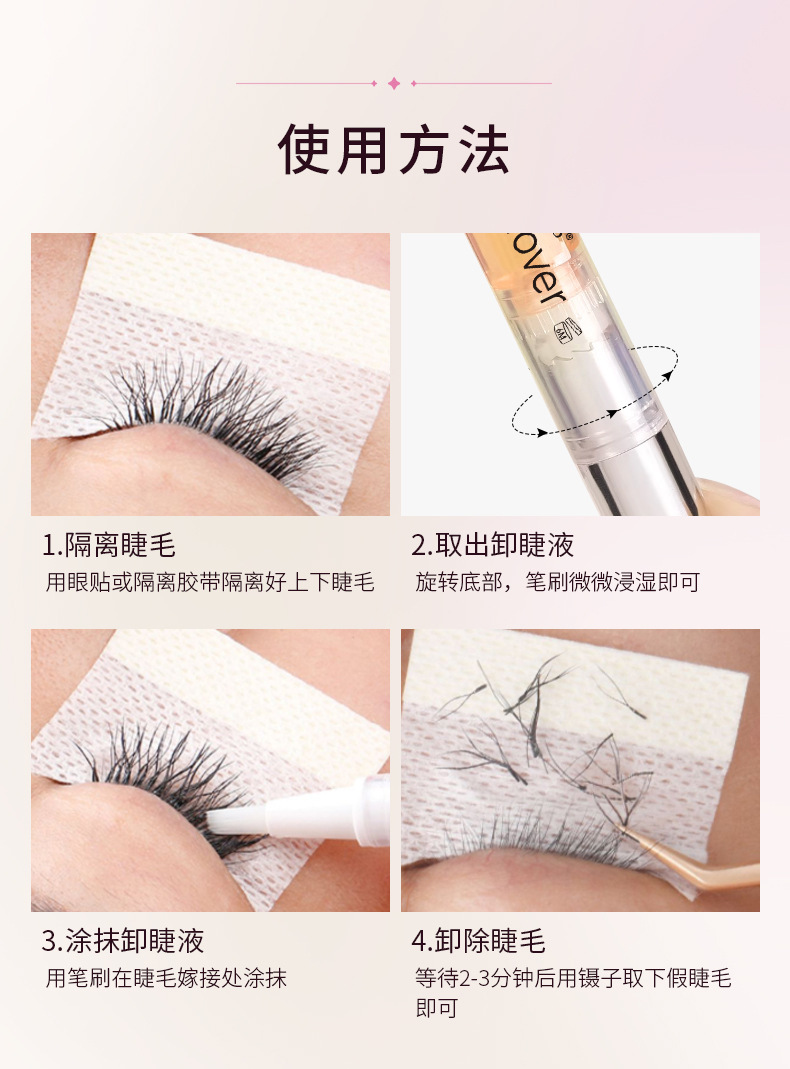 使用方法

over

1.隔离睫毛
用眼贴或隔离胶带隔离好上下睫毛

2.取出卸睫液
旋转底部，笔刷微微浸湿即可

3.涂抹卸睫液
用笔刷在睫毛嫁接处涂抹

4.卸除睫毛
等待2-3分钟后用镊子取下假睫毛即可