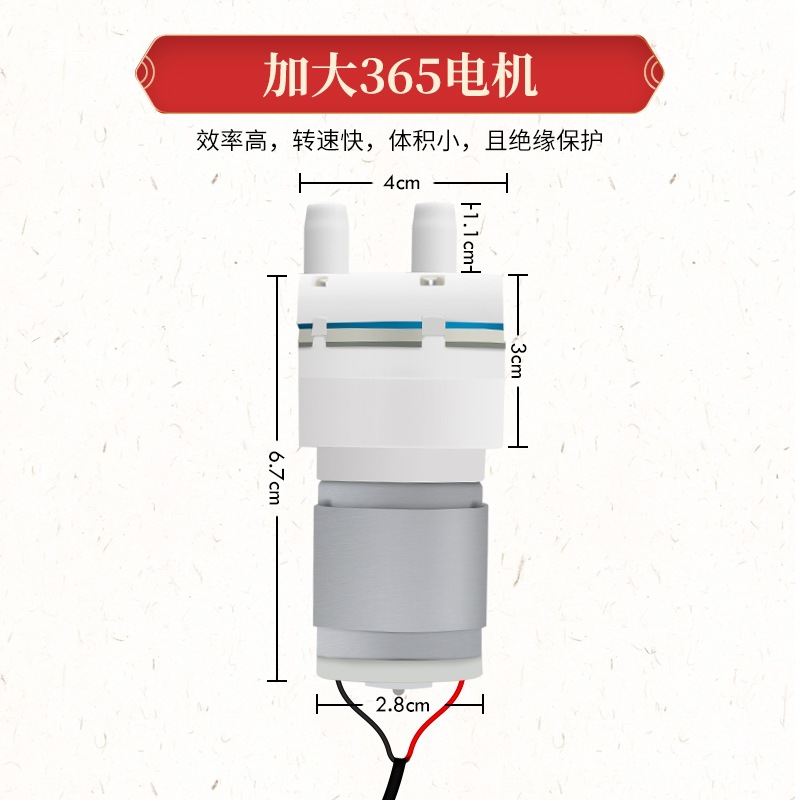 加大365电机

效率高，转速快，体积小，且绝缘保护

4cm

1.1cm

3cm

6.7cm

2.8cm