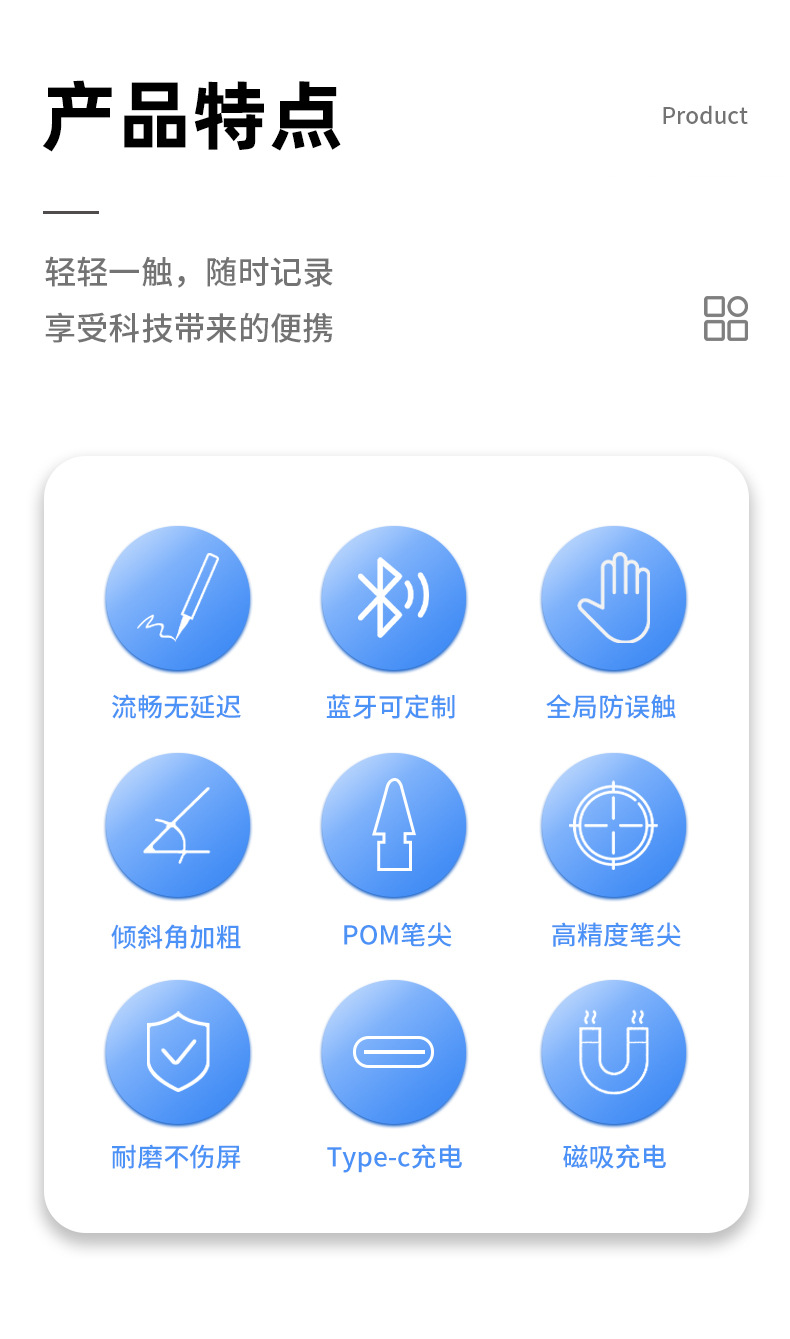 产品特点

Product

轻轻一触，随时记录
享受科技带来的便携

流畅无延迟

蓝牙可定制

全局防误触

倾斜角加粗

POM笔尖

高精度笔尖

耐磨不伤屏

Type-c充电

磁吸充电