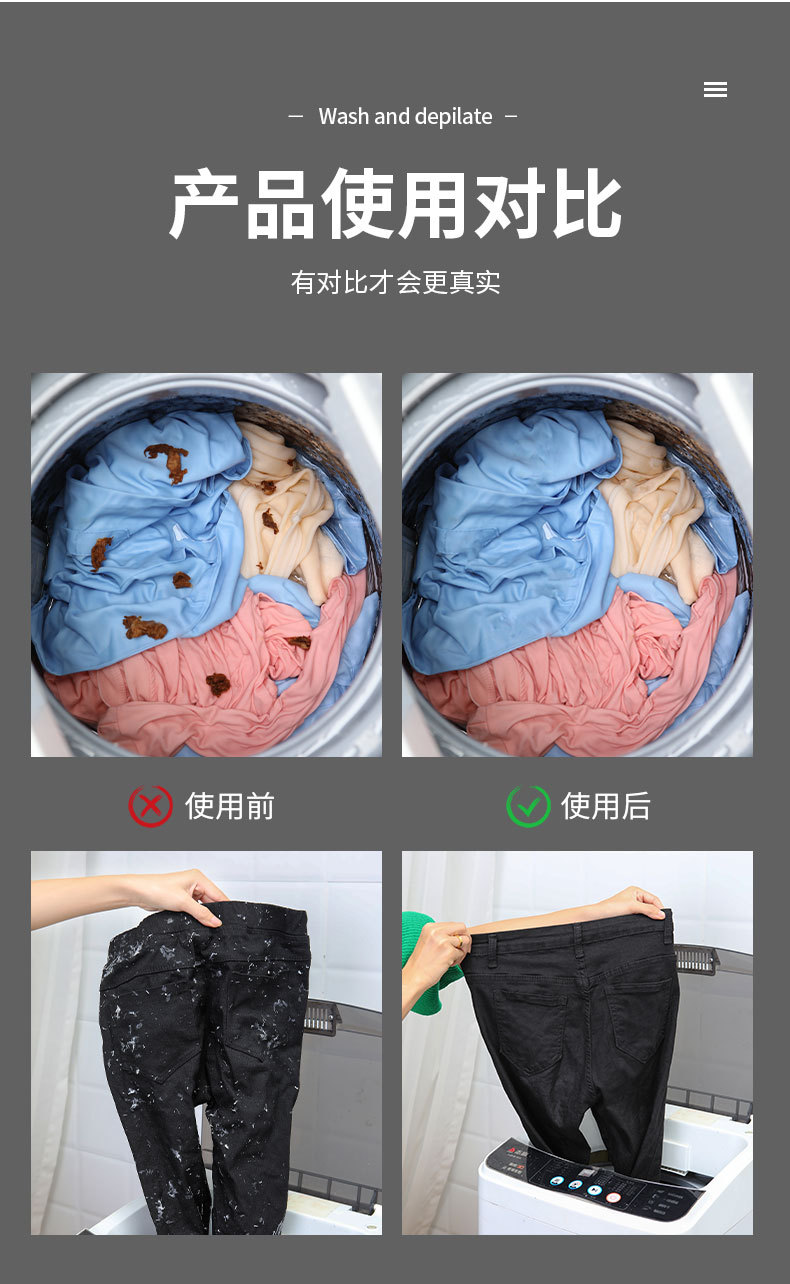 — Wash and depilate —

产品使用对比

有对比才会更真实

使用前

使用后