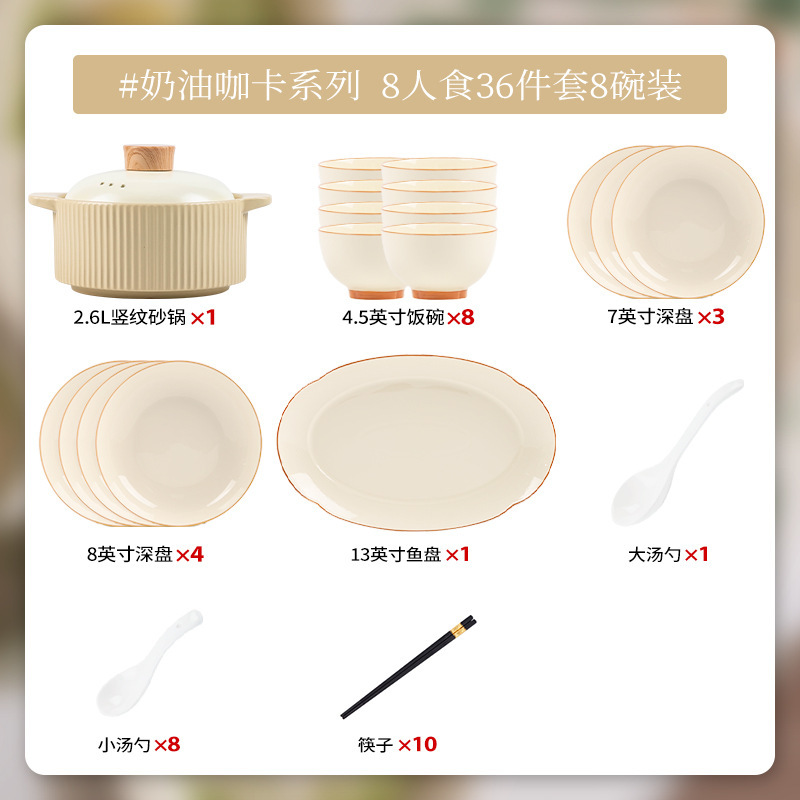 #奶油咖卡系列 8人食36件套8碗装

2.6L竖纹砂锅 ×1

4.5英寸饭碗 ×8

7英寸深盘 ×3

8英寸深盘 ×4

13英寸鱼盘 ×1

大汤勺 ×1

小汤勺 ×8

筷子 ×10