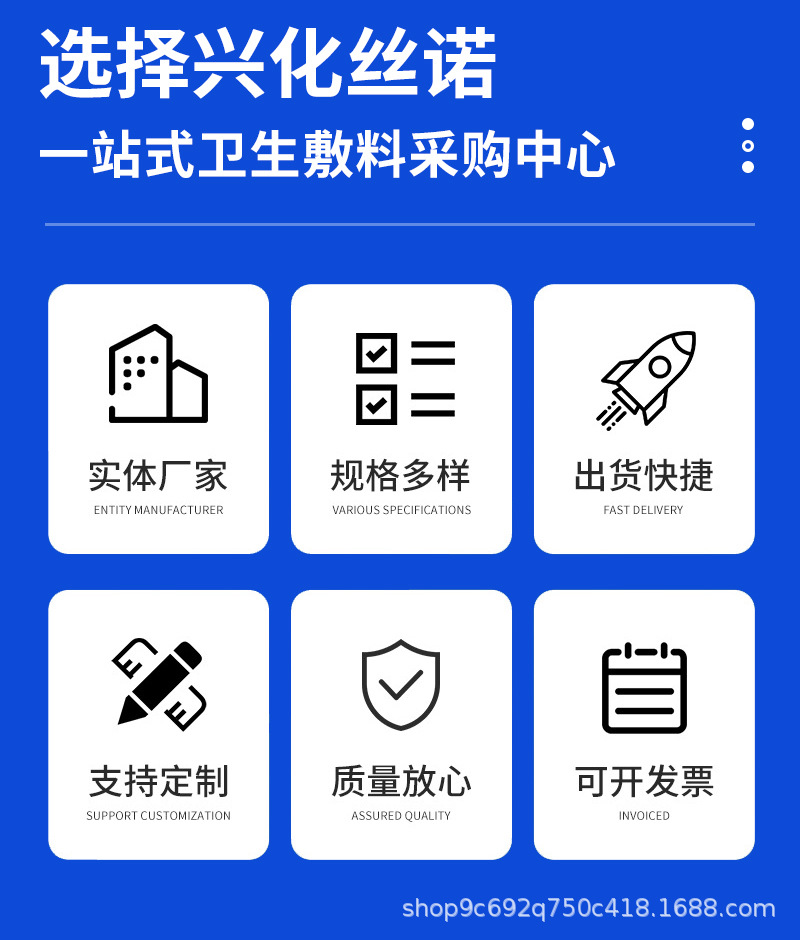 选择兴化丝诺

一站式卫生敷料采购中心

实体厂家
ENTITY MANUFACTURER

规格多样
VARIOUS SPECIFICATIONS

出货快捷
FAST DELIVERY

支持定制
SUPPORT CUSTOMIZATION

质量放心
ASSURED QUALITY

可开发票
INVOICED

shop9c692q750c418.1688.com