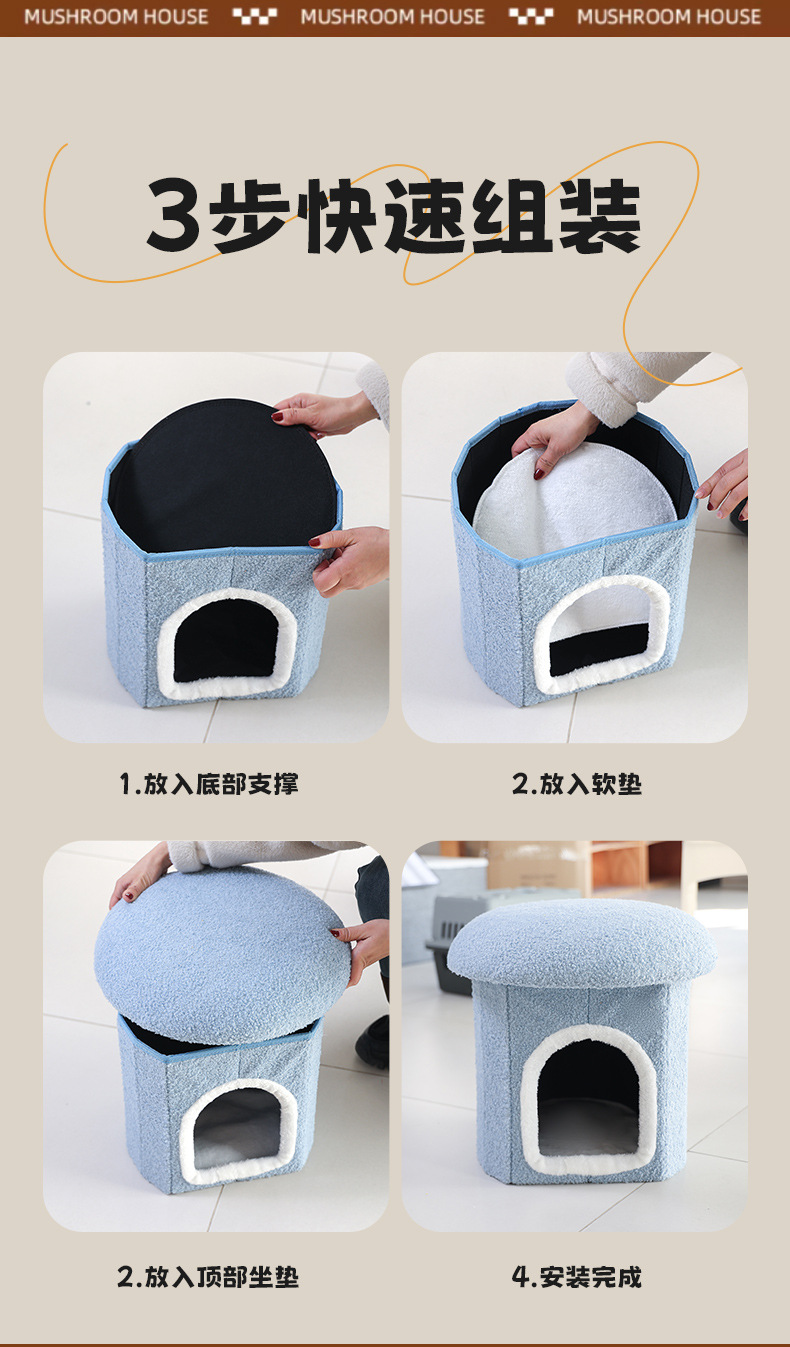 MUSHROOM HOUSE MUSHROOM HOUSE MUSHROOM HOUSE

3步快速组装

1.放入底部支撑

2.放入软垫

2.放入顶部坐垫

4.安装完成