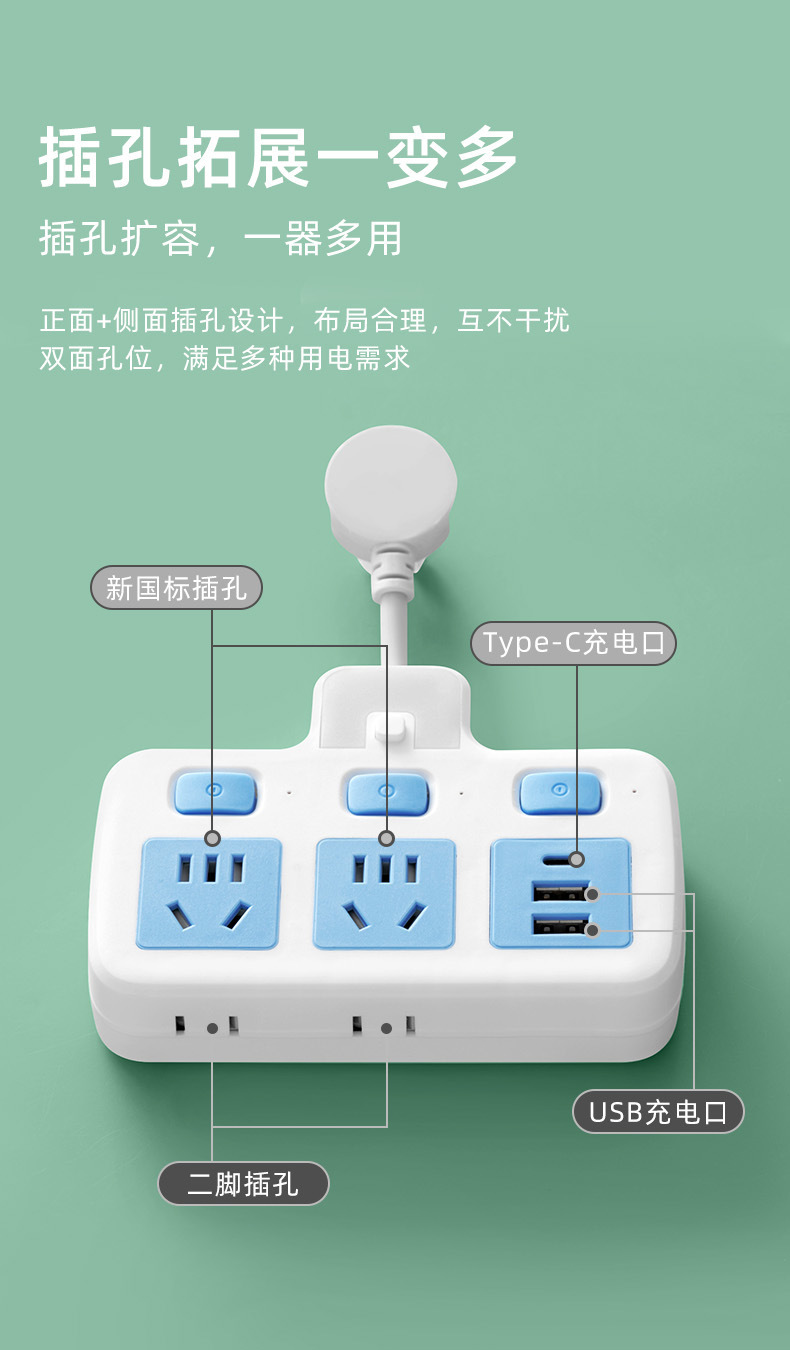 插孔拓展一变多

插孔扩容，一器多用

正面+侧面插孔设计，布局合理，互不干扰
双面孔位，满足多种用电需求

新国标插孔

Type-C充电口

USB充电口

二脚插孔