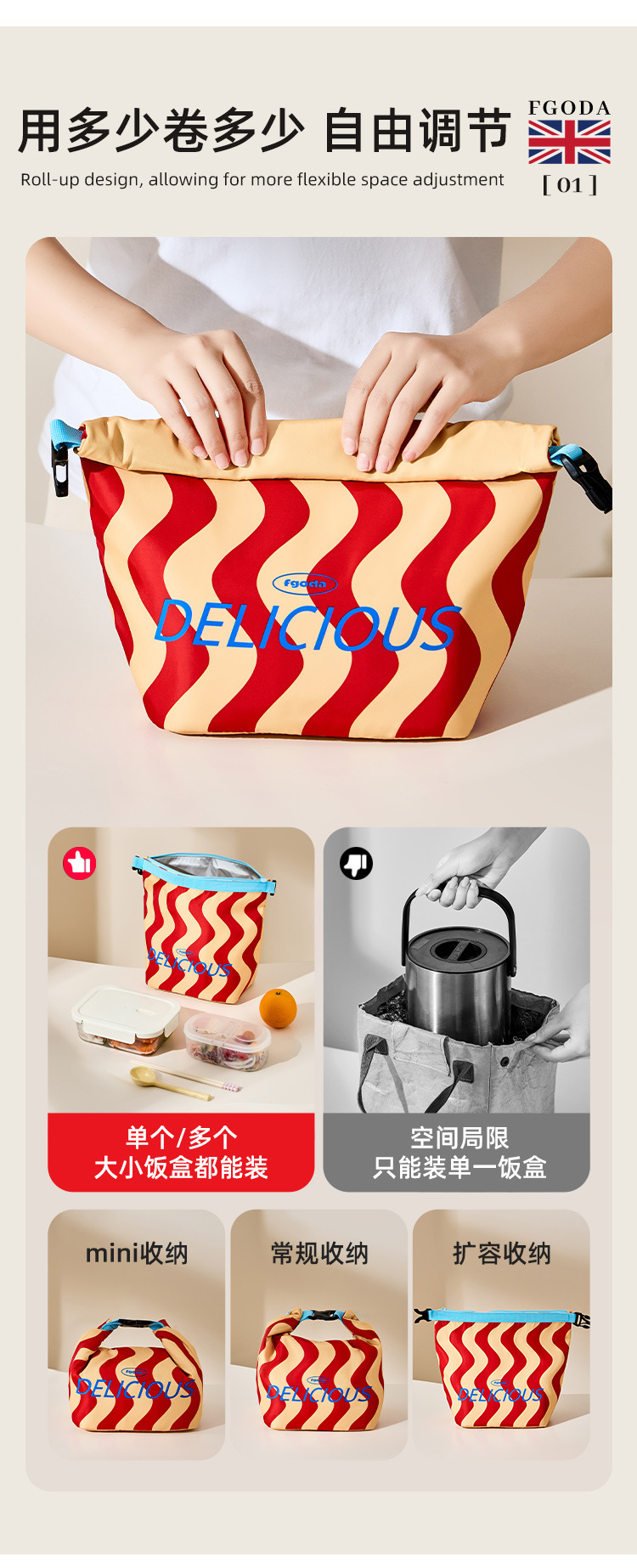 用多少卷多少 自由调节

Roll-up design, allowing for more flexible space adjustment

FGODA

[ 01 ]

fgoda

DELICIOUS

DELICIOUS

单个/多个
大小饭盒都能装

空间局限
只能装单一饭盒

mini收纳

DELICIOUS

常规收纳

DELICIOUS

扩容收纳

DELICIOUS