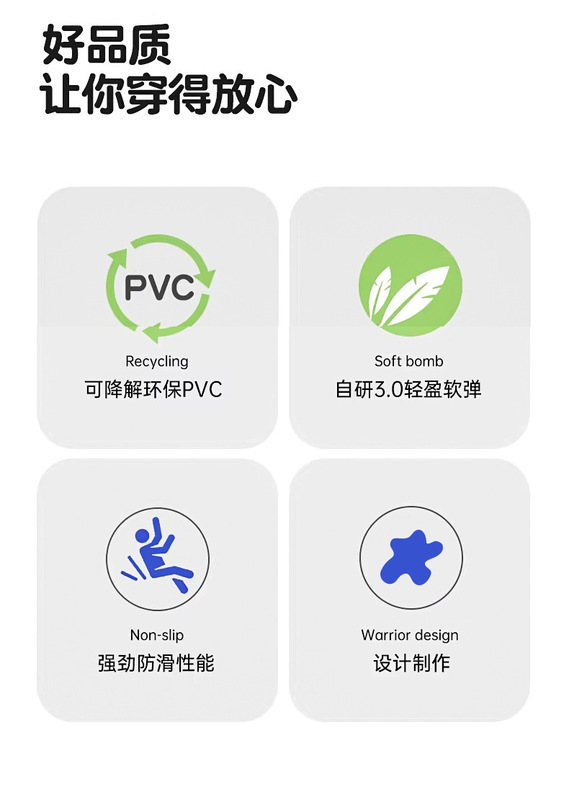 好品质
让你穿得放心

PVC

Recycling
可降解环保PVC

Soft bomb
自研3.0轻盈软弹

Non-slip
强劲防滑性能

Warrior design
设计制作