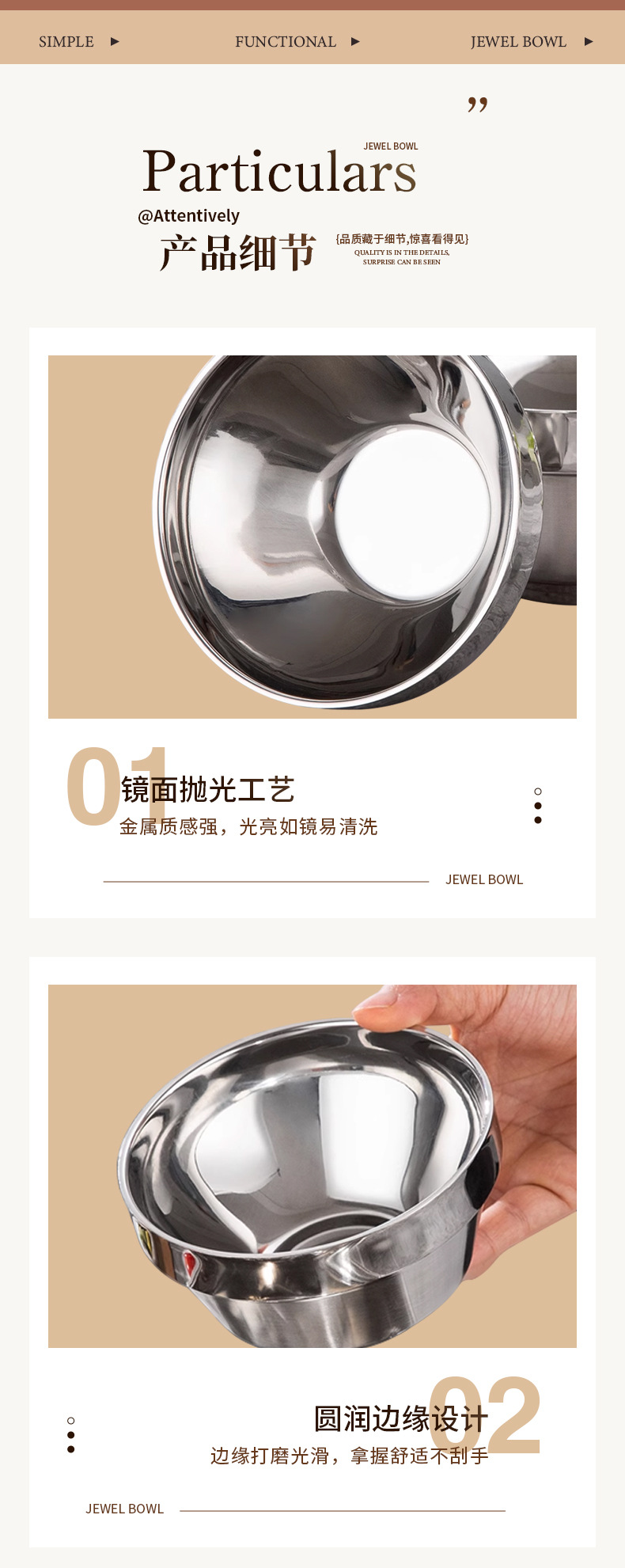 SIMPLE ▶ FUNCTIONAL ▶ JEWEL BOWL ▶

”

JEWEL BOWL

Particulars

@Attentively

产品细节

{品质藏于细节,惊喜看得见}
QUALITY IS IN THE DETAILS,
SURPRISE CAN BE SEEN

01

镜面抛光工艺

金属质感强，光亮如镜易清洗

JEWEL BOWL

02

圆润边缘设计

边缘打磨光滑，拿握舒适不刮手

JEWEL BOWL