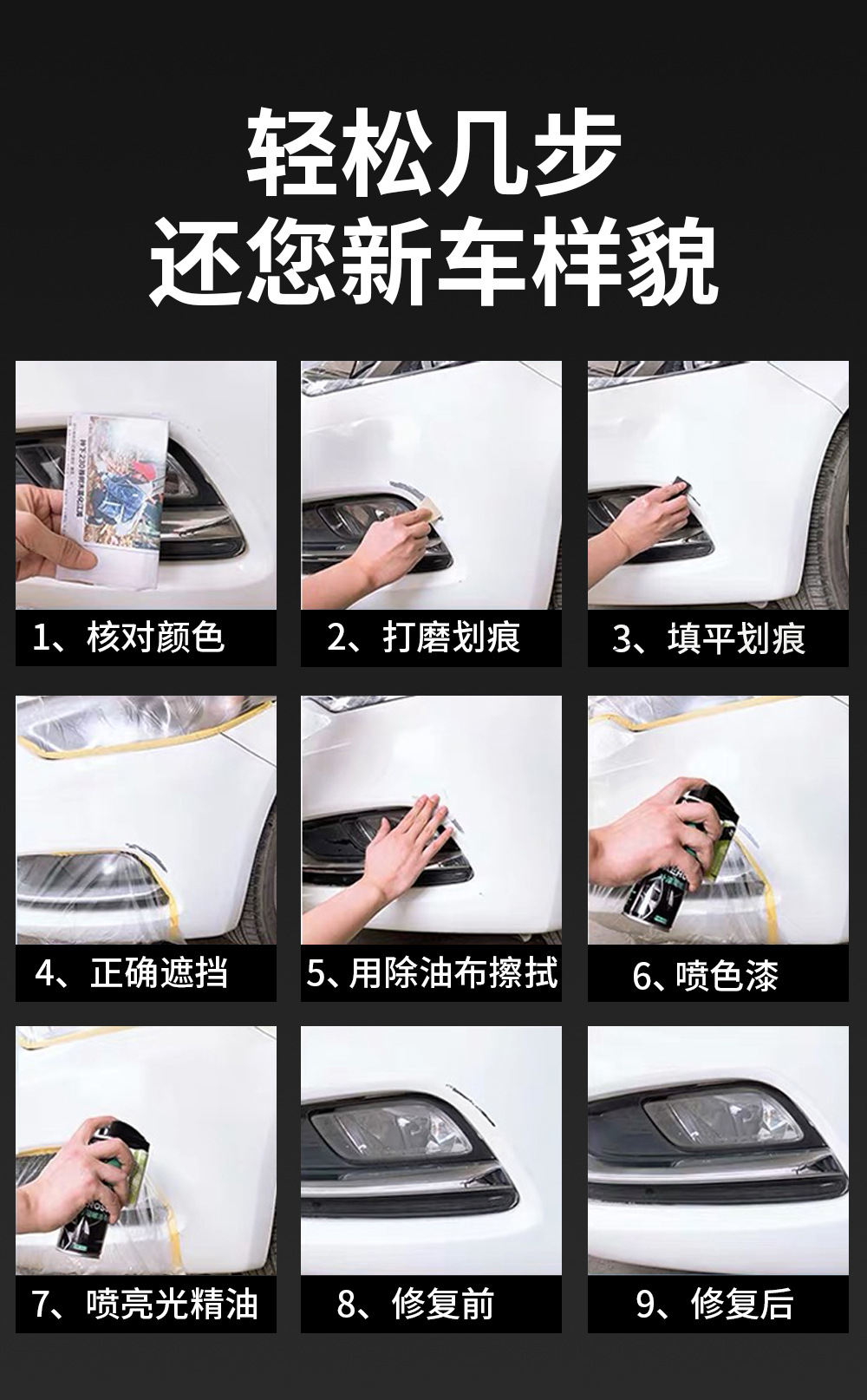 轻松几步
还您新车样貌

1、核对颜色

2、打磨划痕

3、填平划痕

4、正确遮挡

5、用除油布擦拭

6、喷色漆

7、喷亮光精油

8、修复前

9、修复后